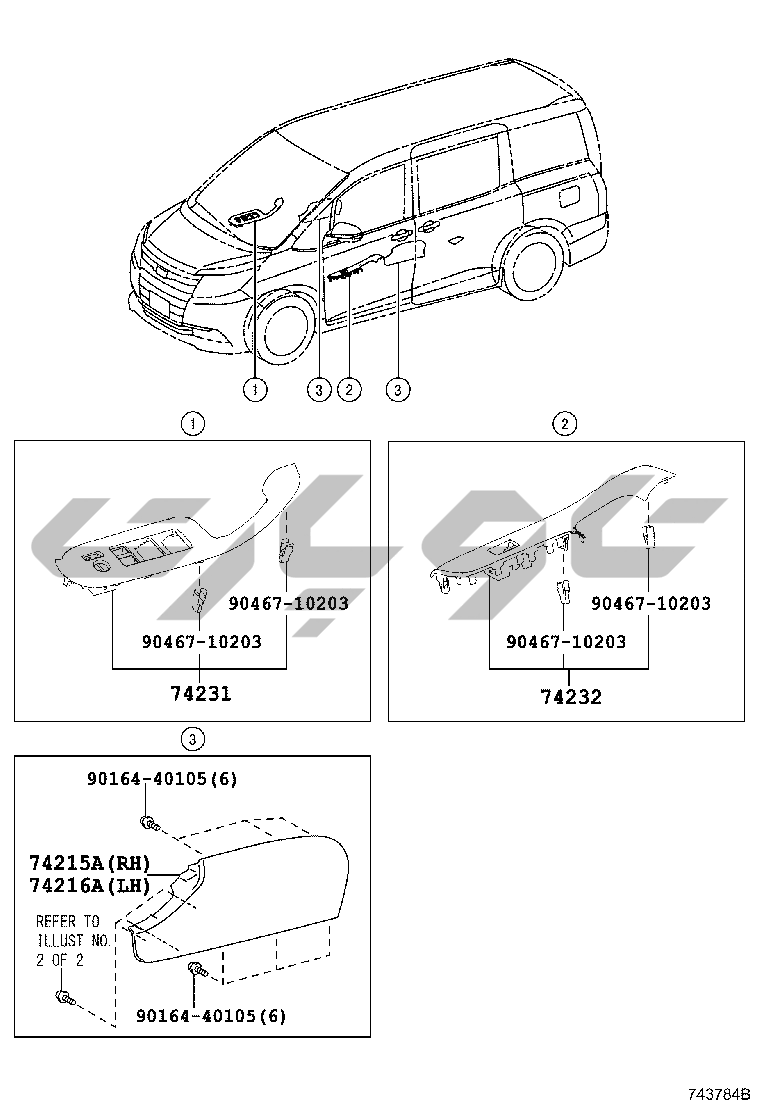 1
3
2
3

1

90467-10203
90467-10203
74231

2

90467-10203
90467-10203
74232

3

90164-40105(6)
74215A(RH)
74216A(LH)
REFER TO ILLUST NO. 2 OF 2
90164-40105(6)

743784B