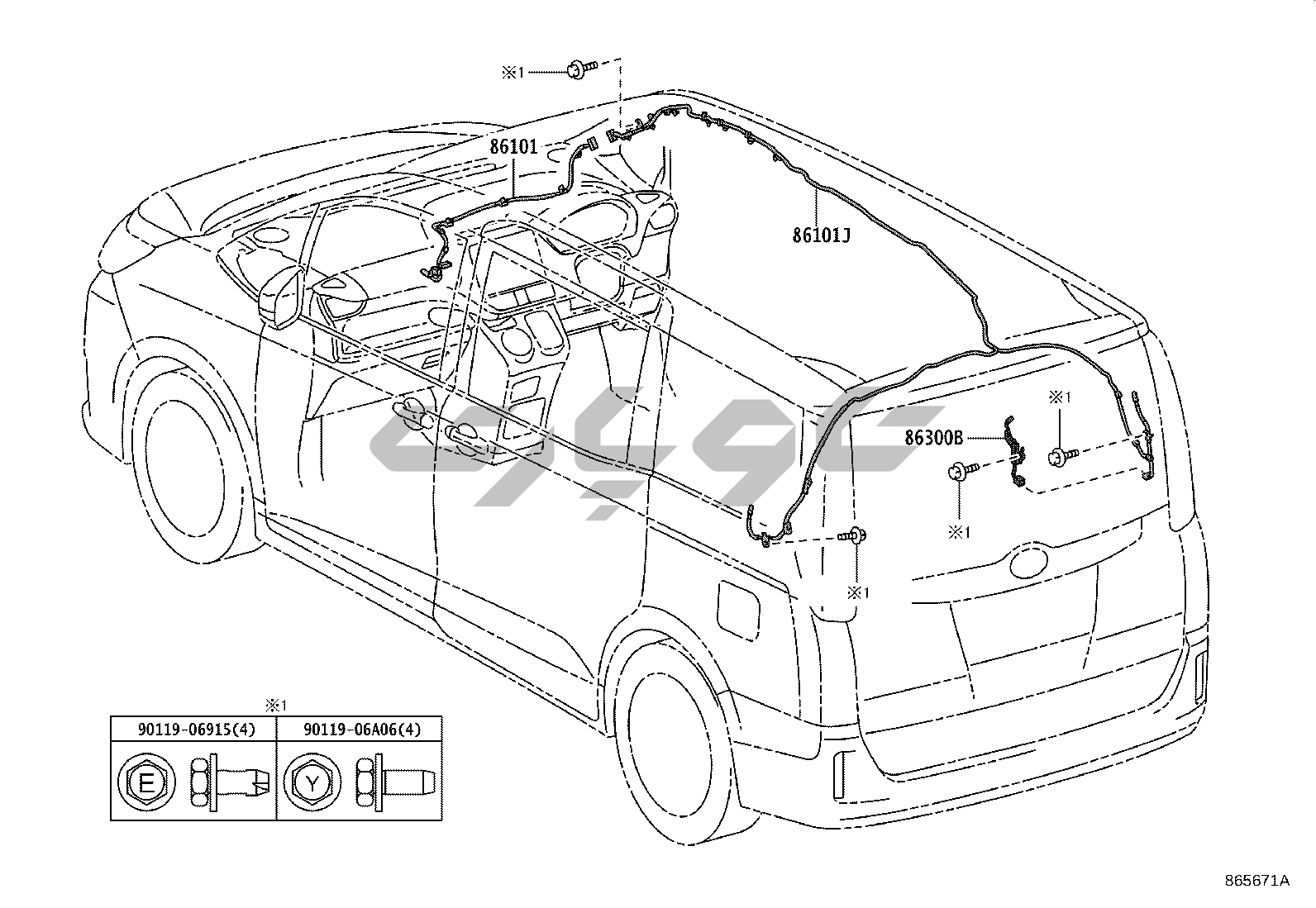 ※1

86101

86101J

※1

86300B

※1

※1

※1

| 90119-06915(4) | 90119-06A06(4) |
|---|---|
| E | Y |

865671A