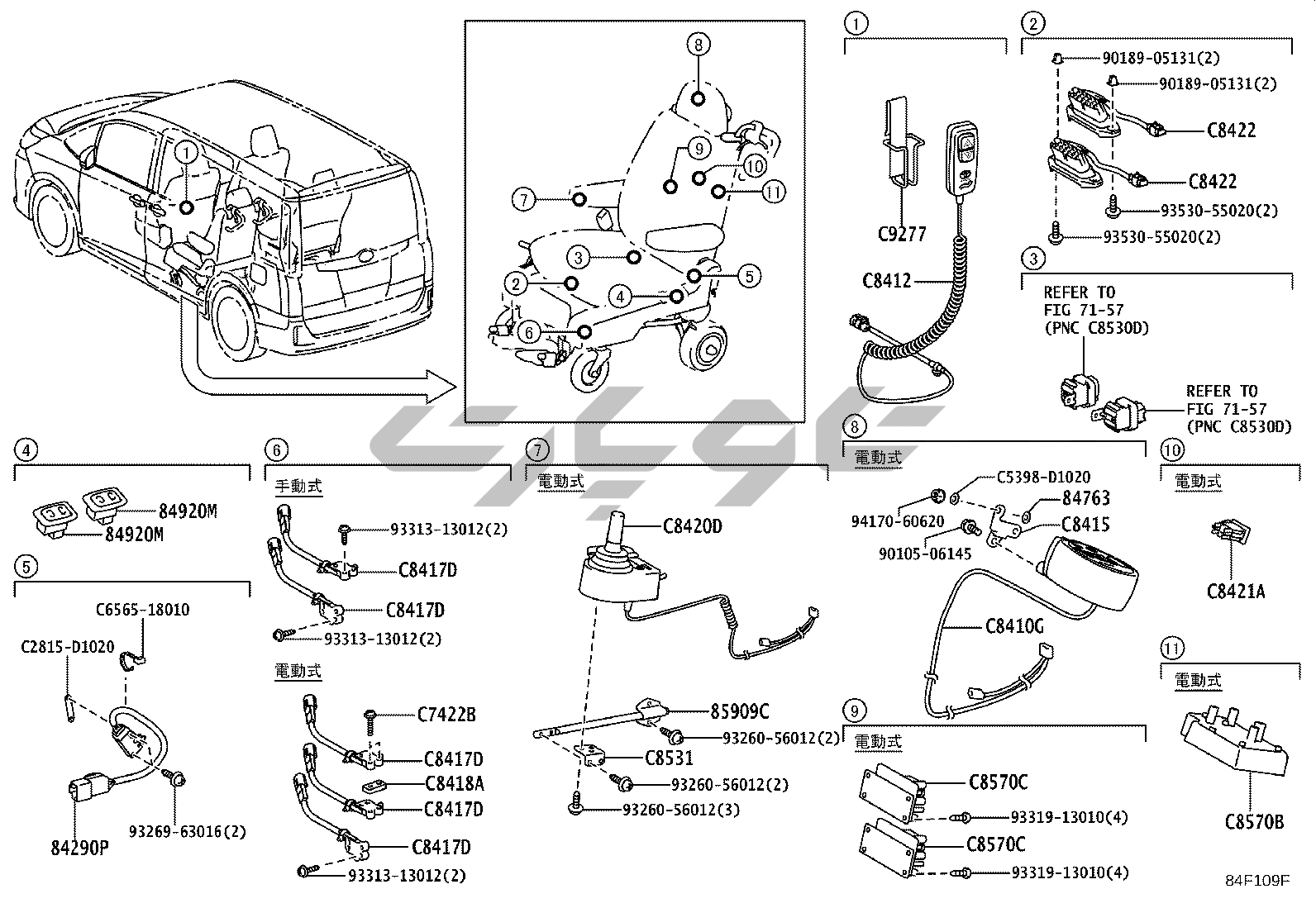 1

8
9
10
11
7
3
5
2
4
6

1
C9277
C8412

2
90189-05131(2)
90189-05131(2)
C8422
C8422
93530-55020(2)
93530-55020(2)

3
REFER TO
FIG 71-57
(PNC C8530D)
REFER TO
FIG 71-57
(PNC C8530D)

4
84920M
84920M

5
C6565-18010
C2815-D1020
84290P
93269-63016(2)

6
手動式
93313-13012(2)
C8417D
C8417D
93313-13012(2)
電動式
C7422B
C8417D
C8418A
C8417D
C8417D
93313-13012(2)

7
電動式
C8420D
85909C
93260-56012(2)
C8531
93260-56012(2)
93260-56012(3)

8
電動式
C5398-D1020
84763
94170-60620
C8415
90105-06145
C8410G

9
電動式
C8570C
93319-13010(4)
C8570C
93319-13010(4)

10
電動式
C8421A

11
電動式
C8570B

84F109F