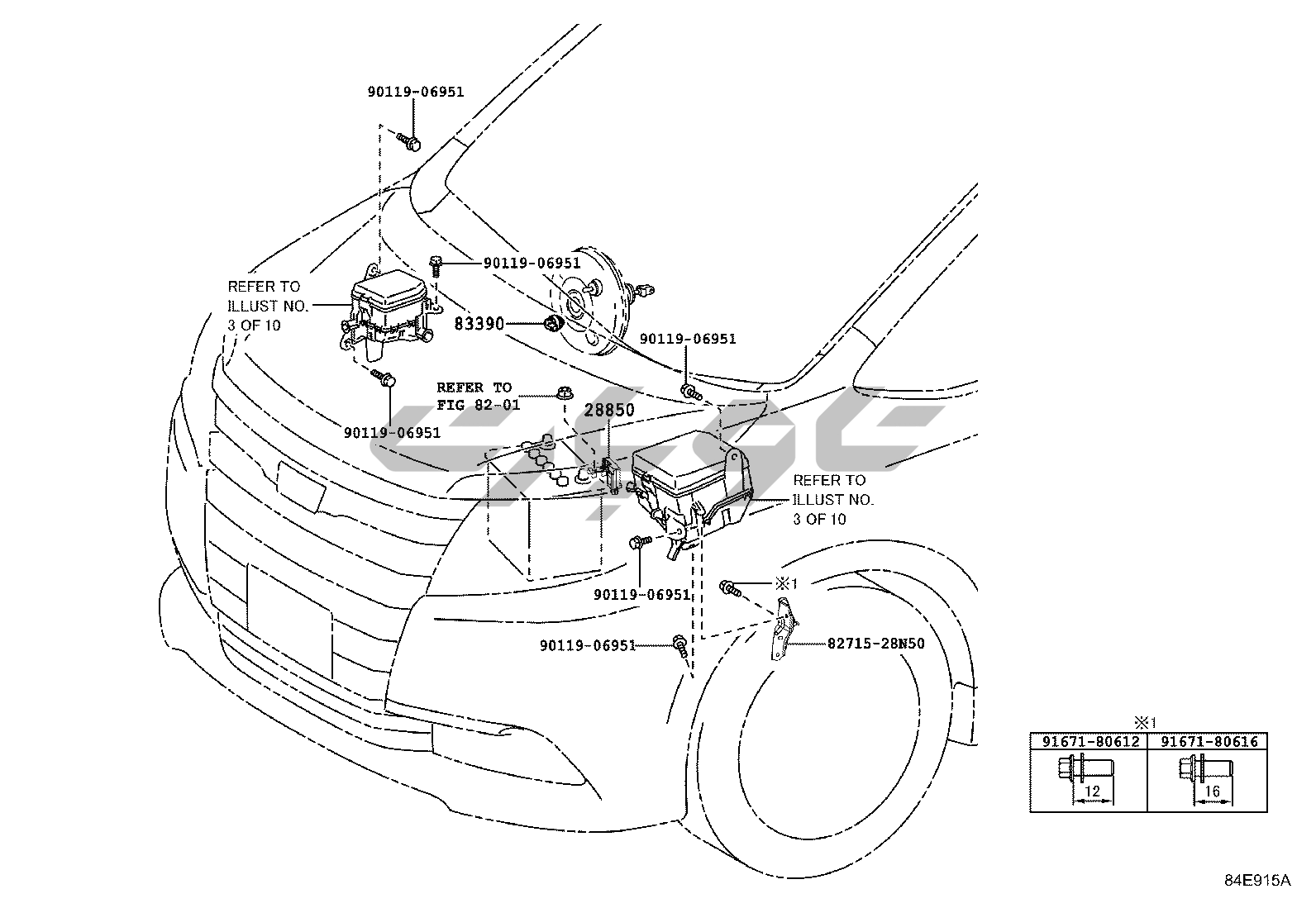 90119-06951

90119-06951

REFER TO ILLUST NO. 3 OF 10

83390

90119-06951

REFER TO FIG 82-01

28850

90119-06951

REFER TO ILLUST NO. 3 OF 10

90119-06951

※1

90119-06951

82715-28N50

※1

| 91671-80612 | 91671-80616 |
|---|---|
| 12 | 16 |

84E915A