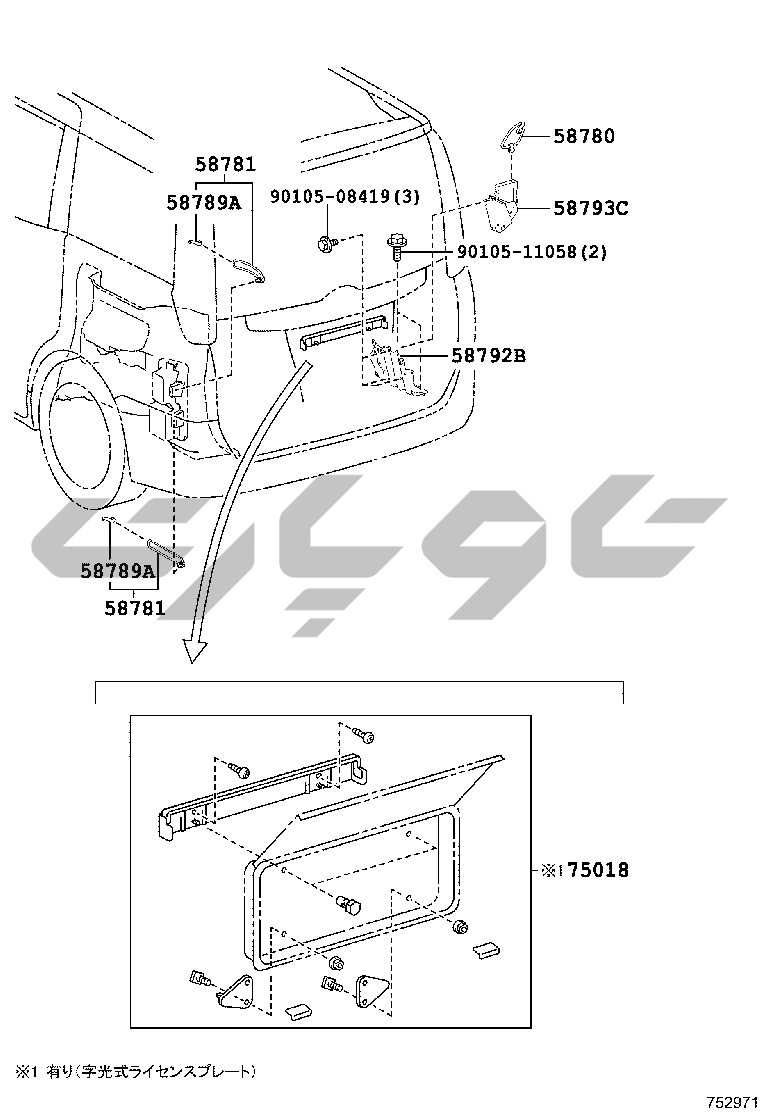 58781
58789A
90105-08419(3)
58780
58793C
90105-11058(2)
58792B
58789A
58781
※1 75018
※1 有り(字光式ライセンスプレート)
752971