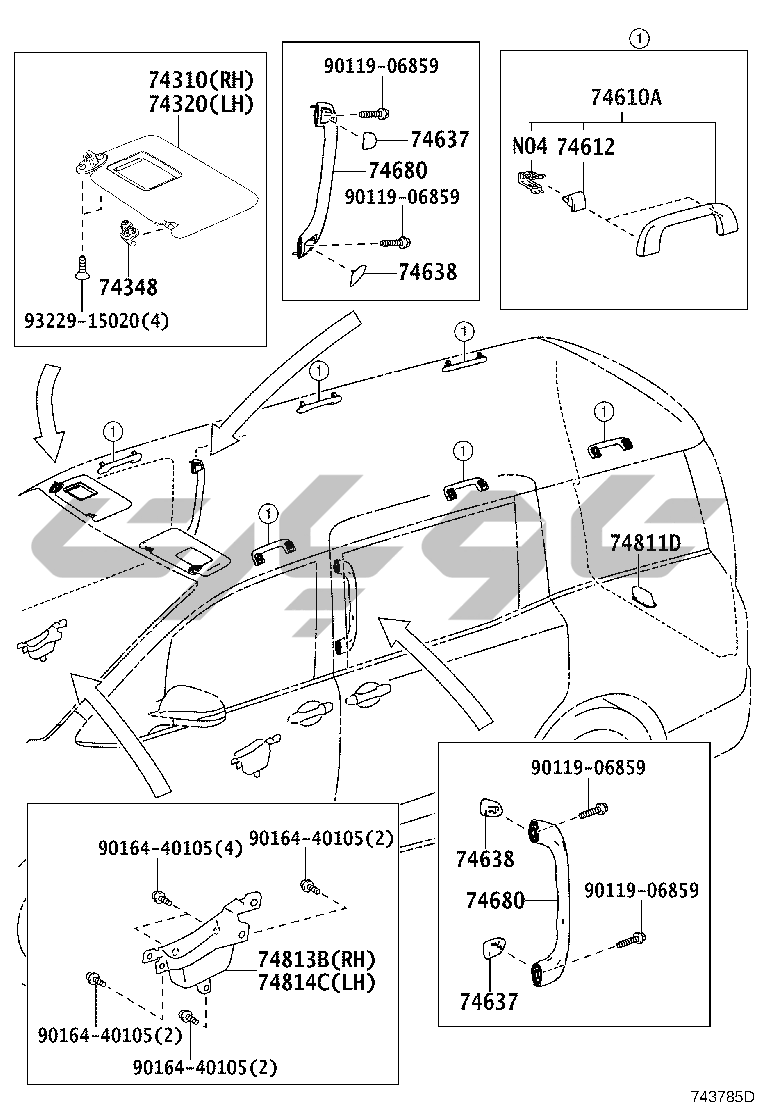 74310(RH)
74320(LH)
74348
93229-15020(4)

90119-06859
74637
74680
90119-06859
74638

①
74610A
N04
74612

①
①
①
①
①
①
74811D

90164-40105(4)
90164-40105(2)
74813B(RH)
74814C(LH)
90164-40105(2)
90164-40105(2)

90119-06859
74638
74680
90119-06859
74637

743785D