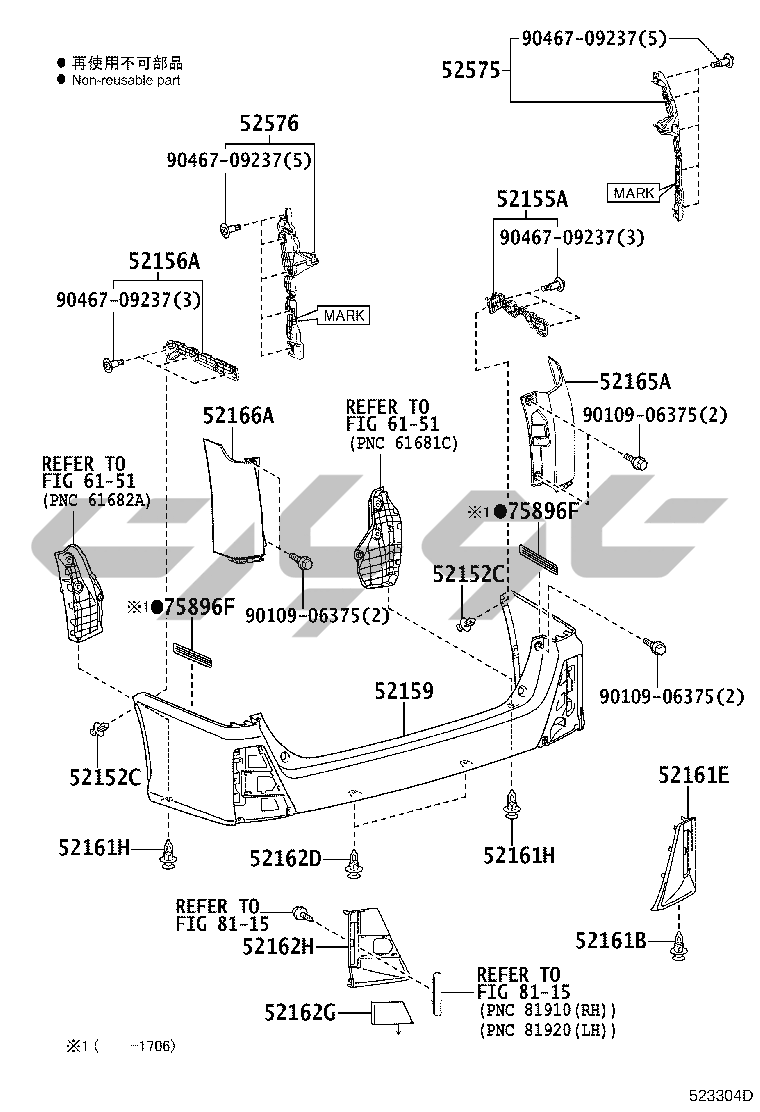 ● 再使用不可部品
● Non-reusable part

90467-09237(5)
52575
MARK

52576
90467-09237(5)
MARK

52155A
90467-09237(3)

52156A
90467-09237(3)

52165A
90109-06375(2)

52166A

REFER TO
FIG 61-51
(PNC 61681C)

REFER TO
FIG 61-51
(PNC 61682A)

※1●75896F

52152C

※1●75896F

90109-06375(2)

90109-06375(2)

52159

52152C

52161E

52161H

52162D

52161H

REFER TO
FIG 81-15
52162H

52161B

REFER TO
FIG 81-15
(PNC 81910(RH))
(PNC 81920(LH))

52162G

※1 ( -1706)

523304D