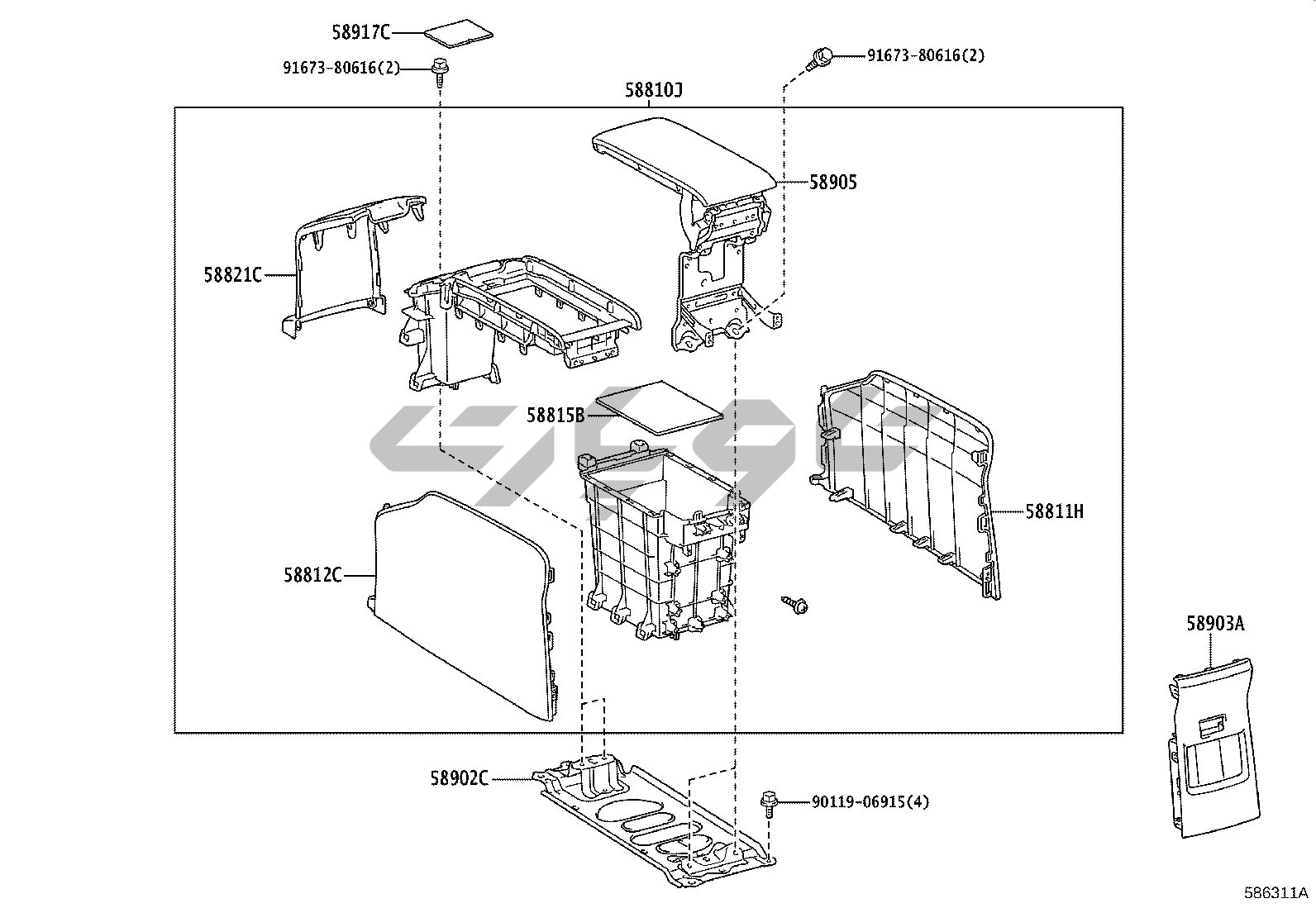 58917C
91673-80616(2)
91673-80616(2)
58810J
58905
58821C
58815B
58811H
58812C
58903A
58902C
90119-06915(4)
586311A