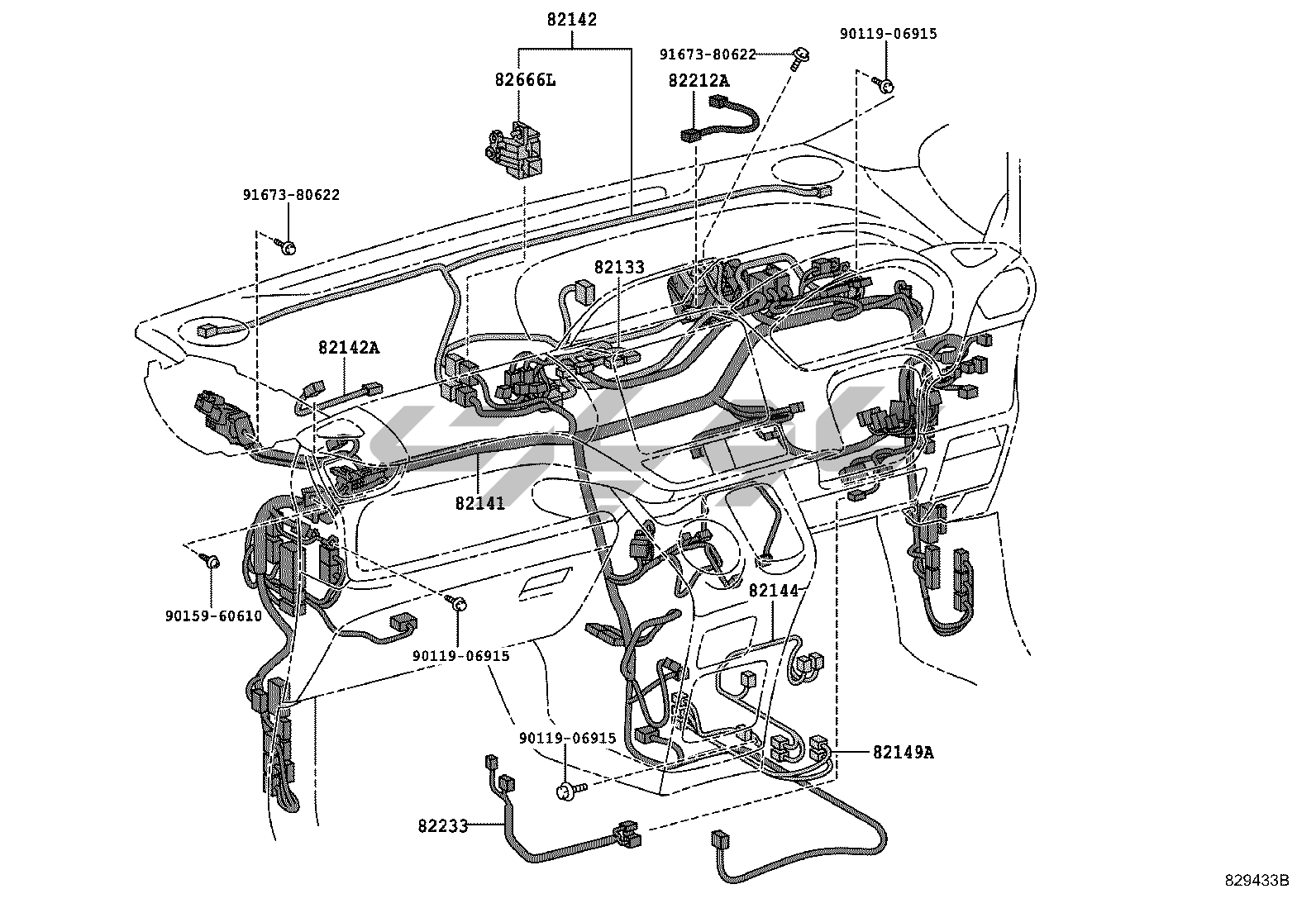 82142
91673-80622
90119-06915
82666L
82212A
91673-80622
82133
82142A
82141
90159-60610
90119-06915
82144
90119-06915
82149A
82233
829433B