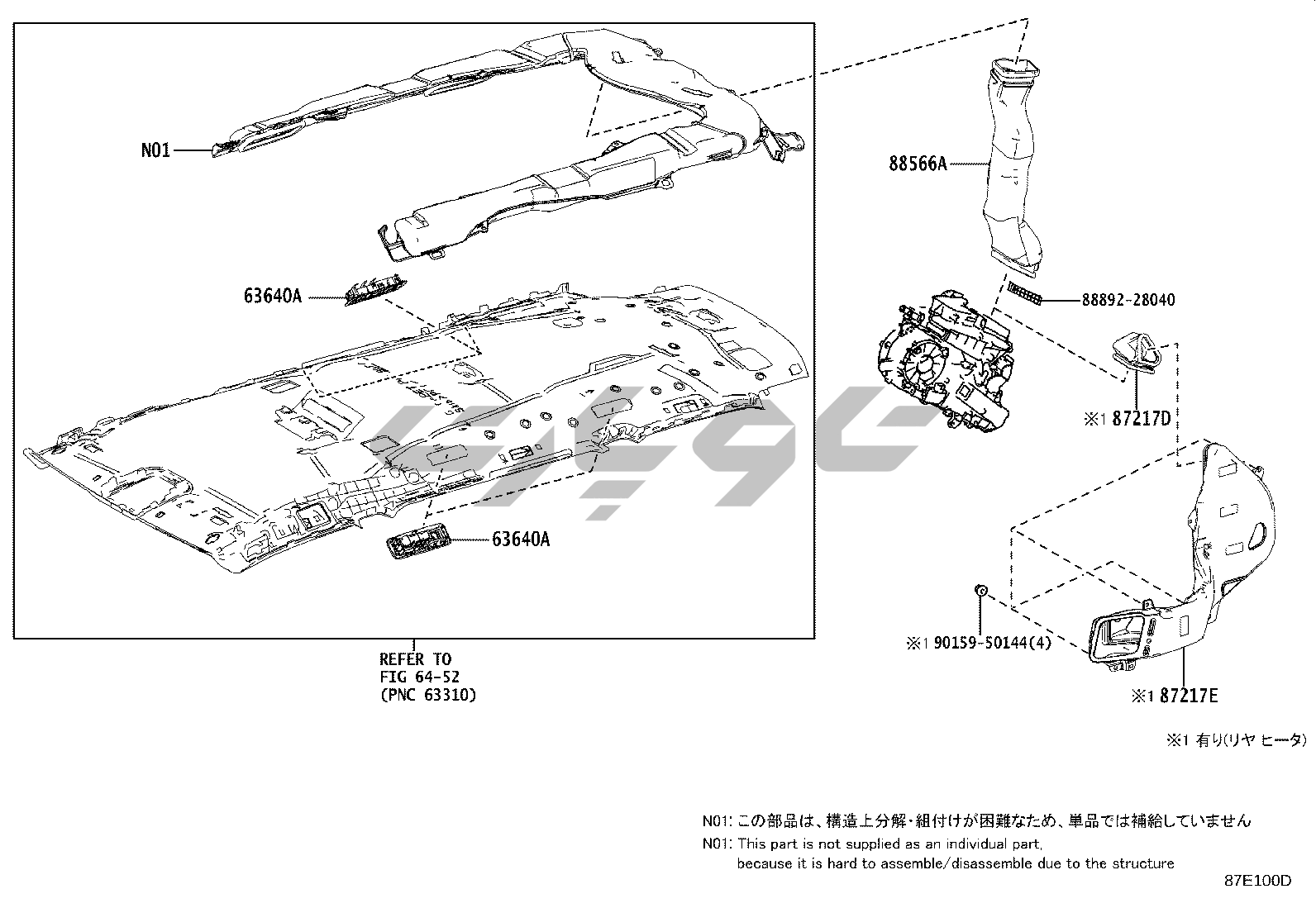 N01

63640A

63640A

REFER TO
FIG 64-52
(PNC 63310)

88566A

88892-28040

※1 87217D

※1 90159-50144(4)

※1 87217E

※1 有り(リヤ ヒータ)

N01: この部品は、構造上分解・組付けが困難なため、単品では補給していません
N01: This part is not supplied as an individual part, because it is hard to assemble/disassemble due to the structure

87E100D