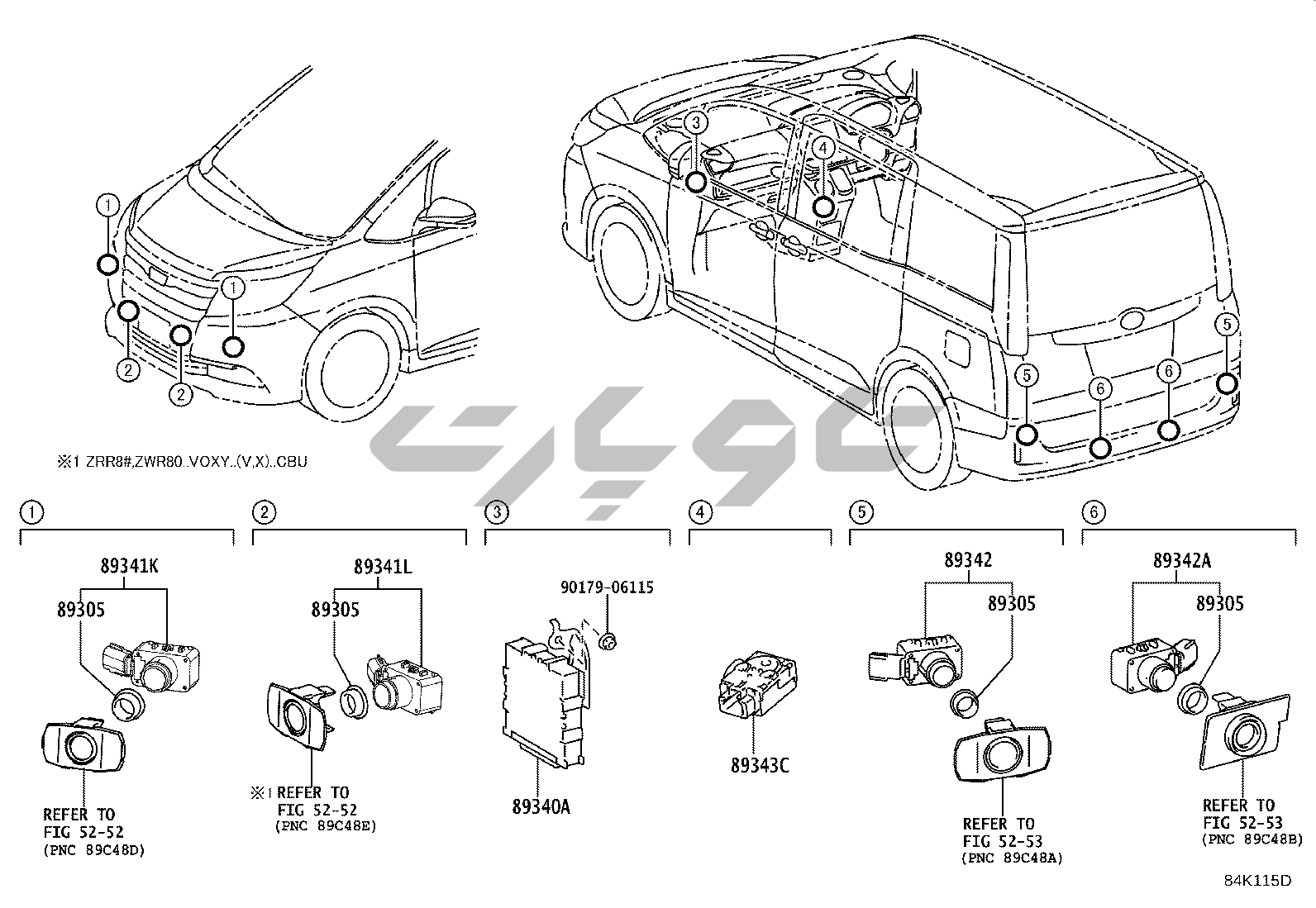 1
1
2
2
3
4
5
5
6
6

※1 ZRR8#,ZWR80..VOXY..(V,X)..CBU

1
89341K
89305
REFER TO FIG 52-52 (PNC 89C48D)

2
89341L
89305
※1 REFER TO FIG 52-52 (PNC 89C48E)

3
90179-06115
89340A

4
89343C

5
89342
89305
REFER TO FIG 52-53 (PNC 89C48A)

6
89342A
89305
REFER TO FIG 52-53 (PNC 89C48B)

84K115D