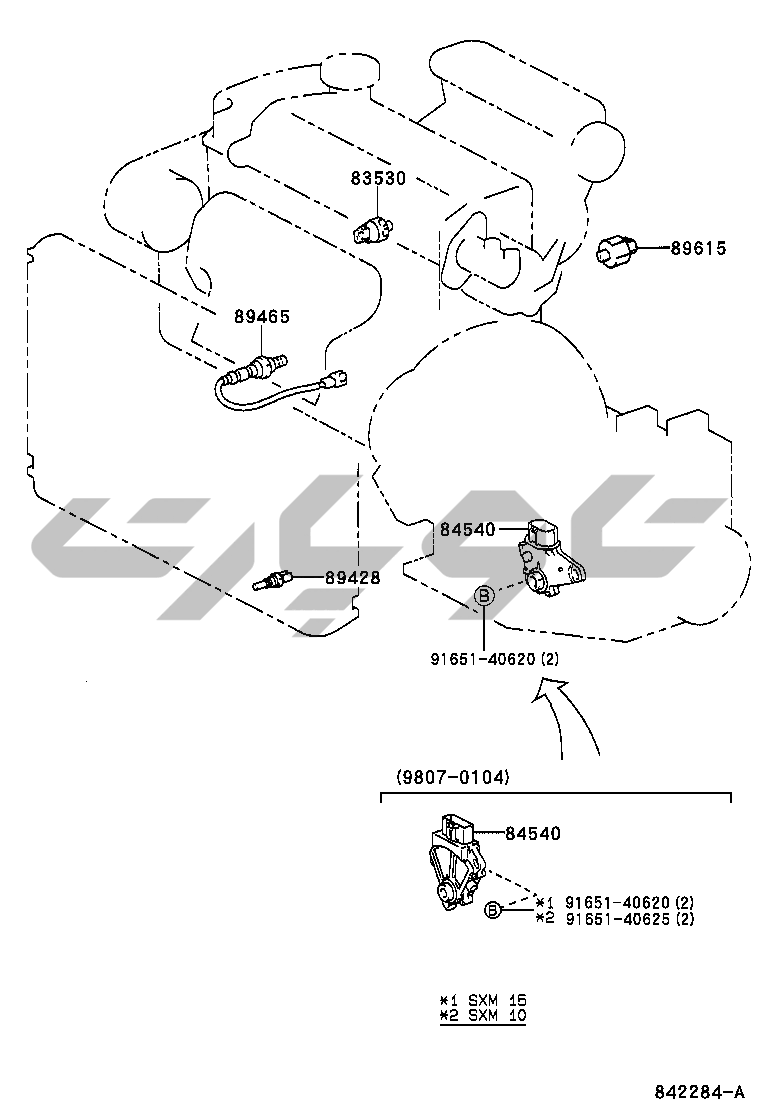 83530

89615

89465

84540

89428

B

91651-40620 (2)

(9807-0104)

84540

B

*1 91651-40620 (2)
*2 91651-40625 (2)

*1 SXM 15
*2 SXM 10

842284-A