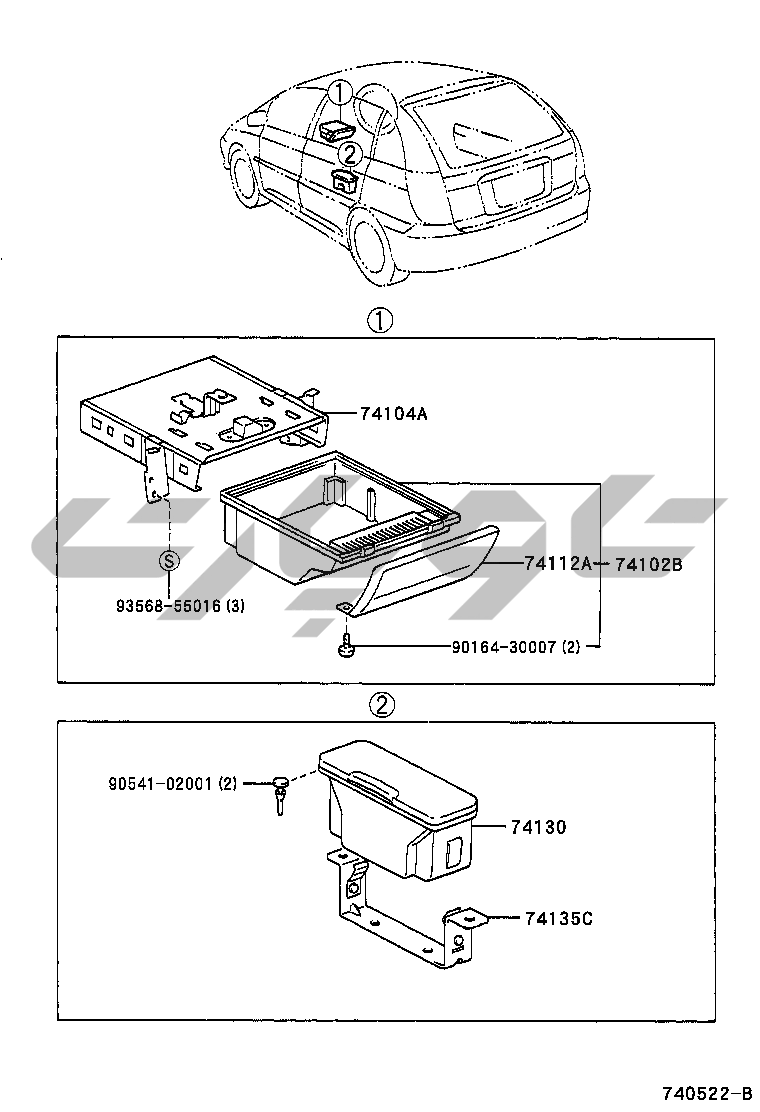 ①
②

①
74104A
74112A
74102B
S
93568-55016 (3)
90164-30007 (2)

②
90541-02001 (2)
74130
74135C

740522-B