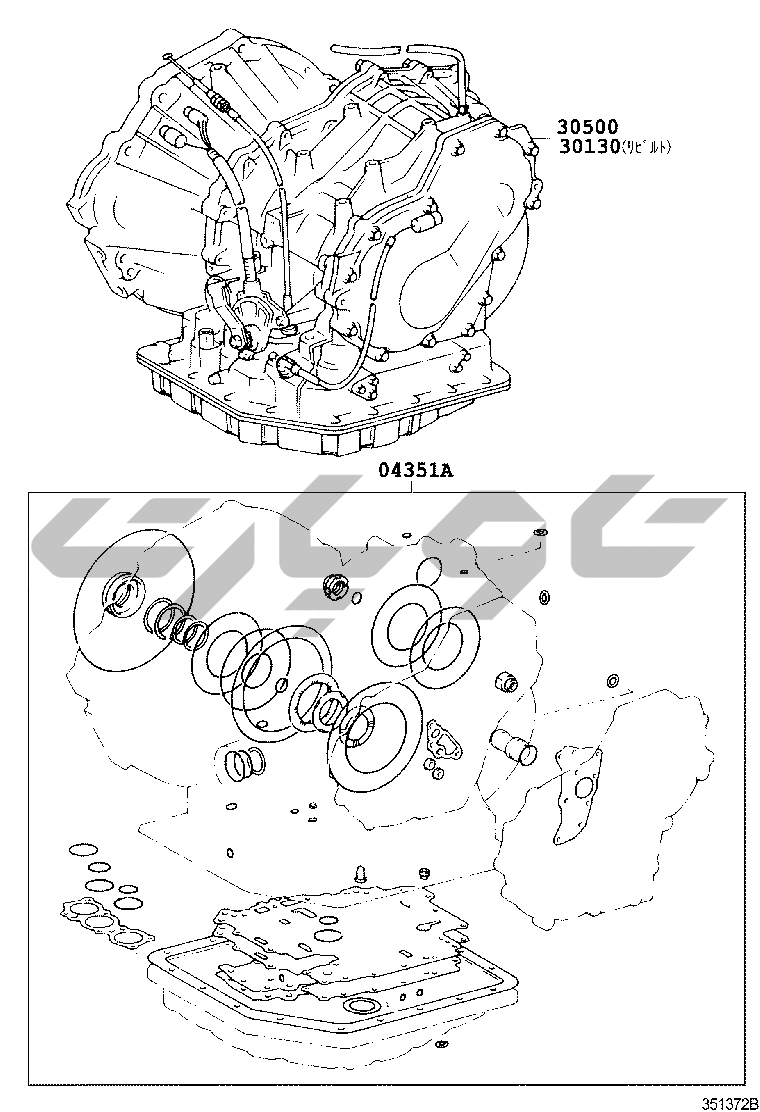 30500
30130(リビルト)
04351A
351372B