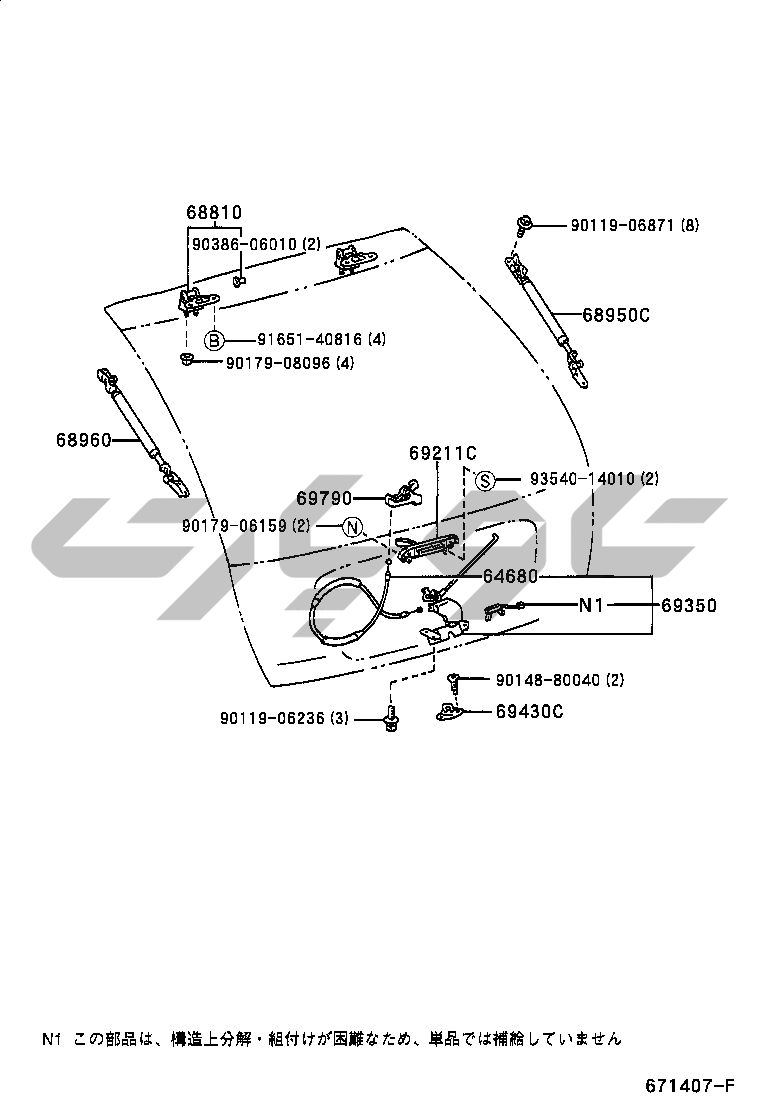 68810
90386-06010 (2)
90119-06871 (8)
68950C
B 91651-40816 (4)
90179-08096 (4)
68960
69211C
S 93540-14010 (2)
69790
90179-06159 (2) N
64680
N1 69350
90148-80040 (2)
90119-06236 (3)
69430C

N1 この部品は、構造上分解・組付けが困難なため、単品では補給していません

671407-F