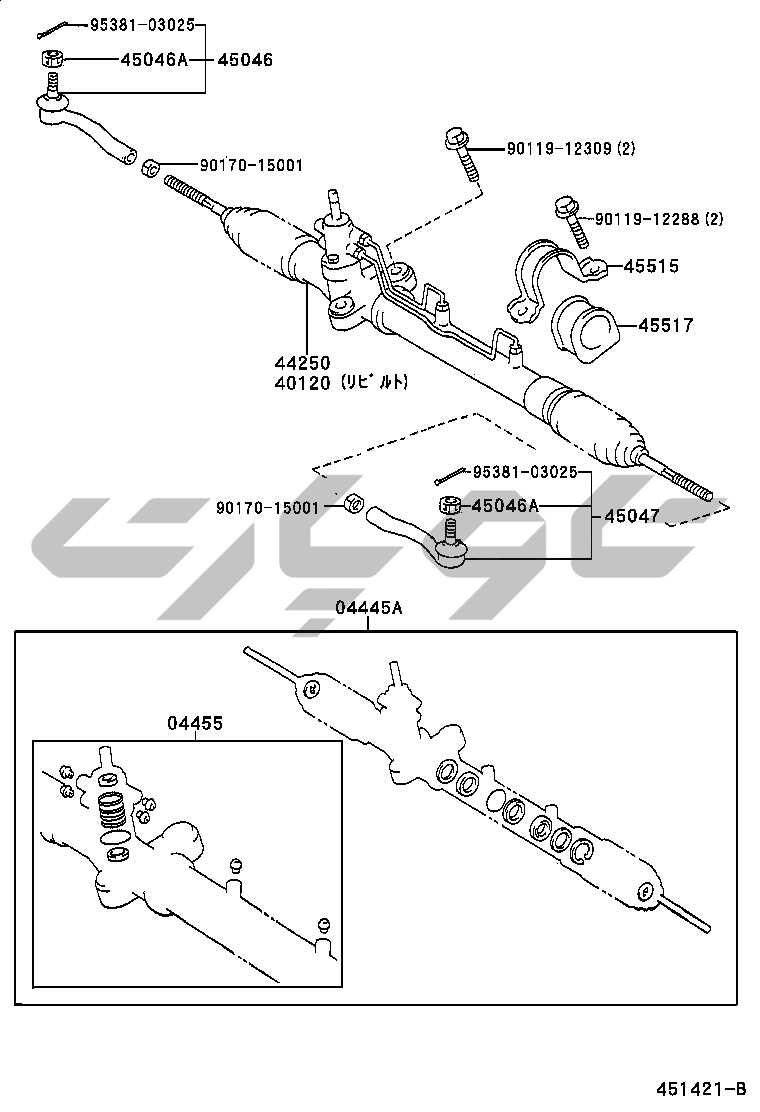 95381-03025
45046A
45046
90170-15001
90119-12309 (2)
90119-12288 (2)
45515
45517
44250
40120 (リビルト)
95381-03025
90170-15001
45046A
45047
04445A
04455
451421-B