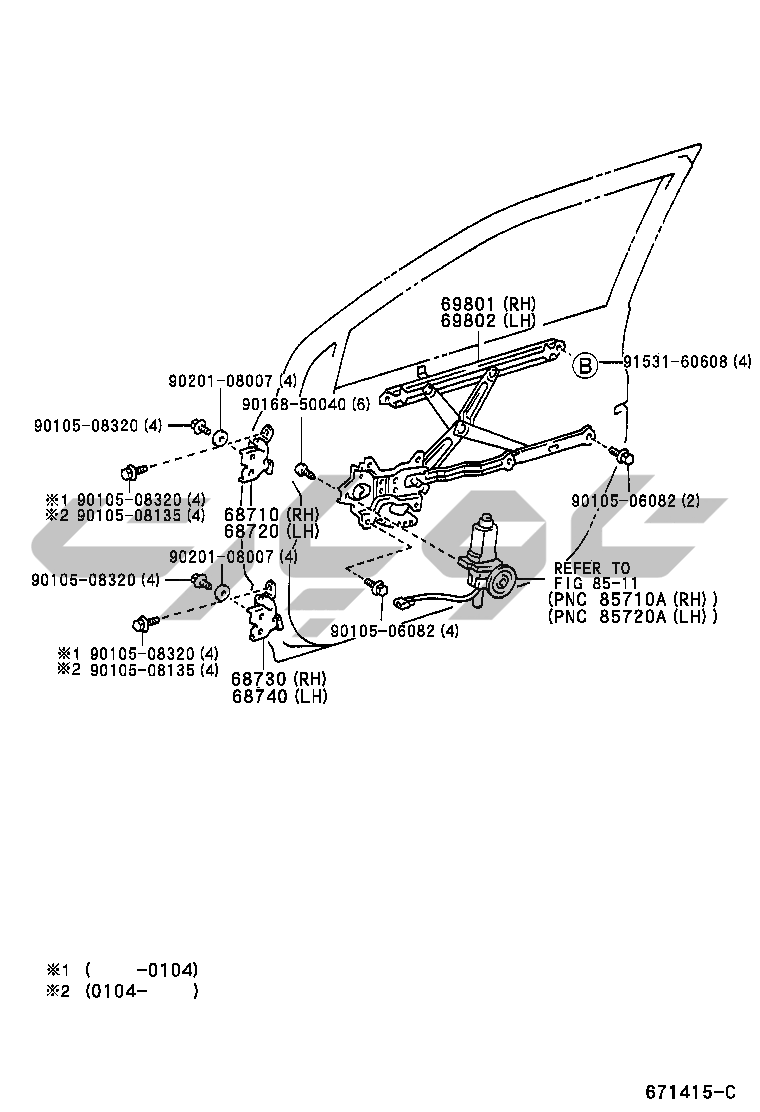 69801 (RH)
69802 (LH)

B 91531-60608 (4)

90201-08007 (4)

90168-50040 (6)

90105-08320 (4)

※1 90105-08320 (4)
※2 90105-08135 (4)

68710 (RH)
68720 (LH)

90105-06082 (2)

90201-08007 (4)

90105-08320 (4)

REFER TO
FIG 85-11
(PNC 85710A (RH))
(PNC 85720A (LH))

90105-06082 (4)

※1 90105-08320 (4)
※2 90105-08135 (4)

68730 (RH)
68740 (LH)

※1 ( -0104)
※2 (0104- )

671415-C