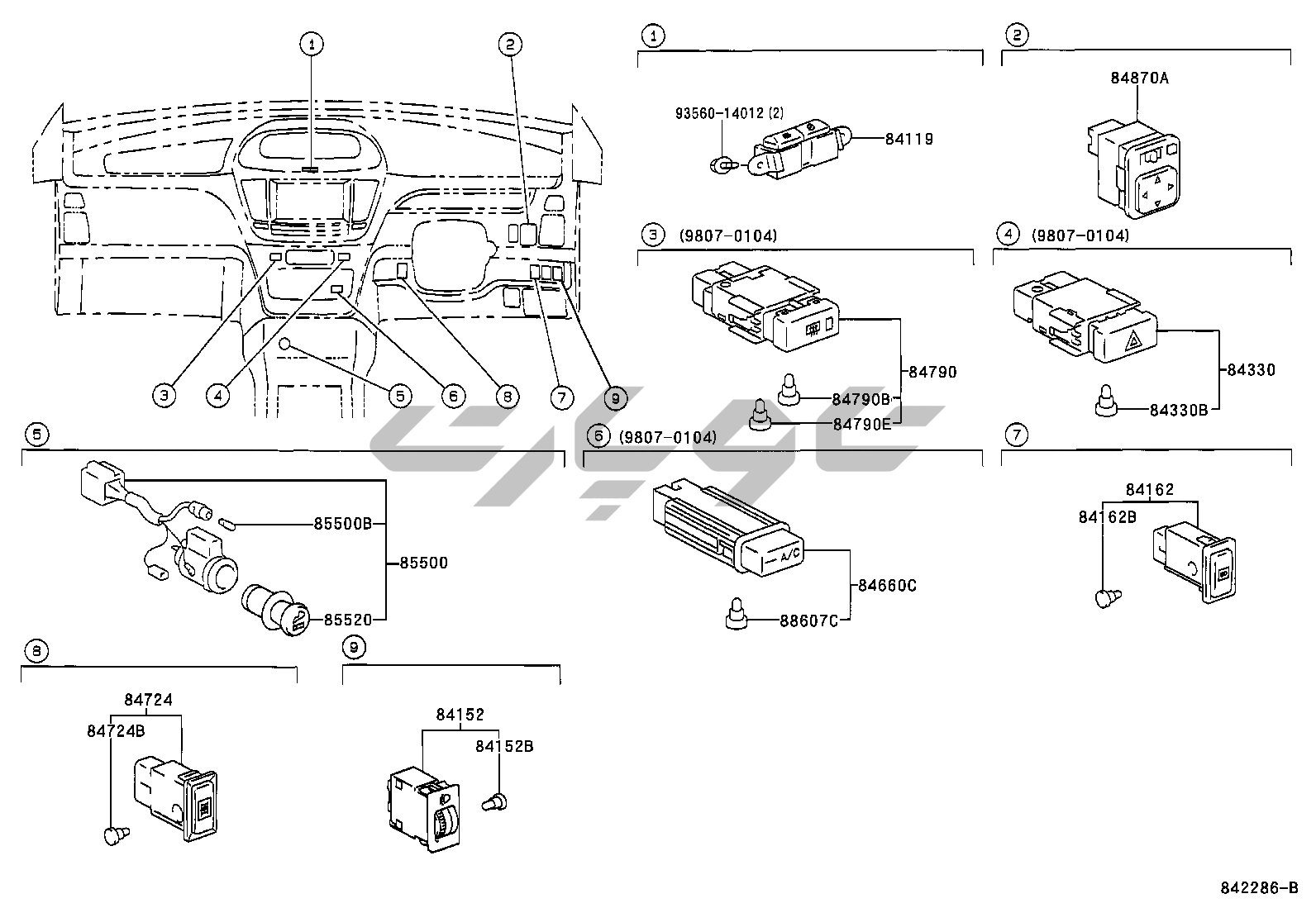 1 2 3 4 5 6 8 7 9

1

93560-14012 (2)

84119

2

84870A

3 (9807-0104)

84790

84790B

84790E

4 (9807-0104)

84330

84330B

5

85500B

85500

85520

6 (9807-0104)

A/C

84660C

88607C

7

84162

84162B

8

84724

84724B

9

84152

84152B

842286-B