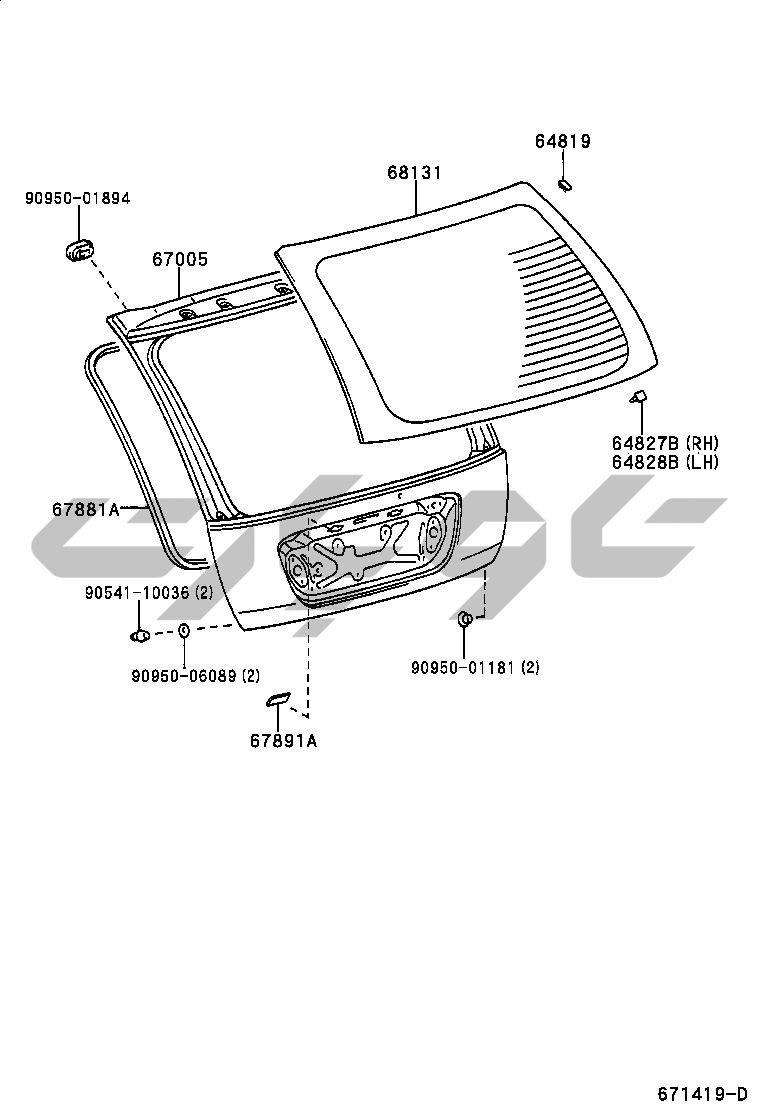 64819

68131

90950-01894

67005

64827B (RH)
64828B (LH)

67881A

90541-10036 (2)

90950-06089 (2)

90950-01181 (2)

67891A

671419-D