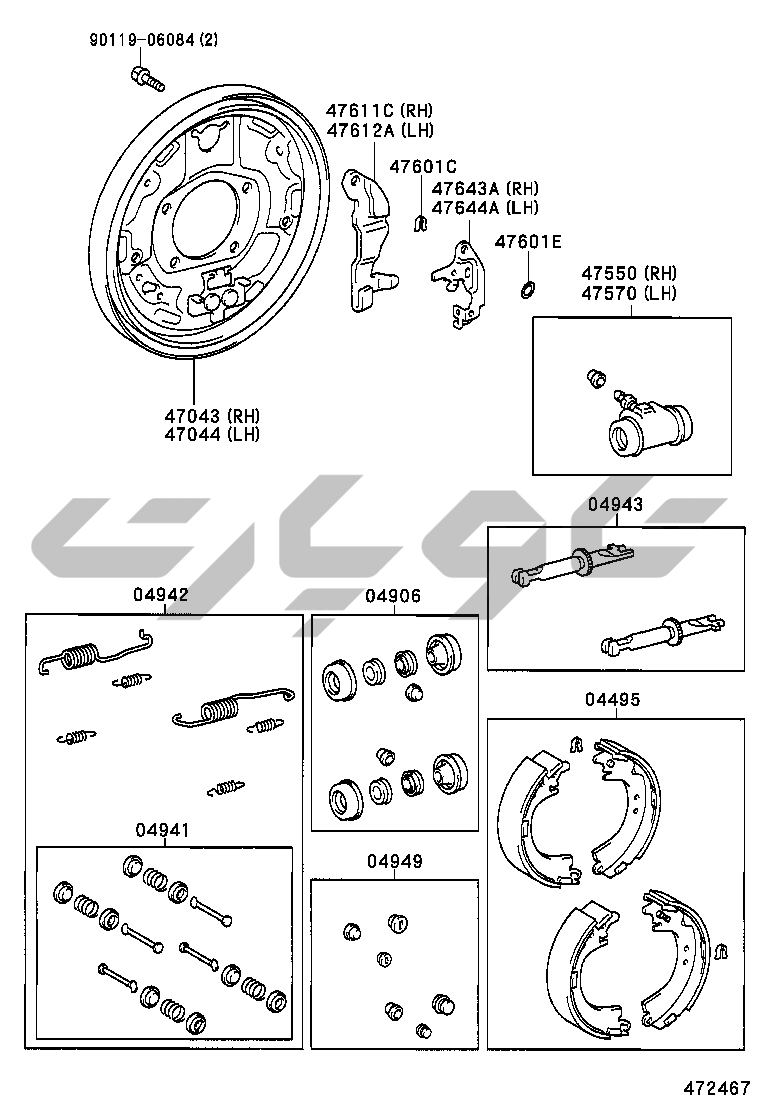 90119-06084 (2)

47611C (RH)
47612A (LH)

47601C

47643A (RH)
47644A (LH)

47601E

47550 (RH)
47570 (LH)

47043 (RH)
47044 (LH)

04943

04942

04906

04495

04941

04949

472467