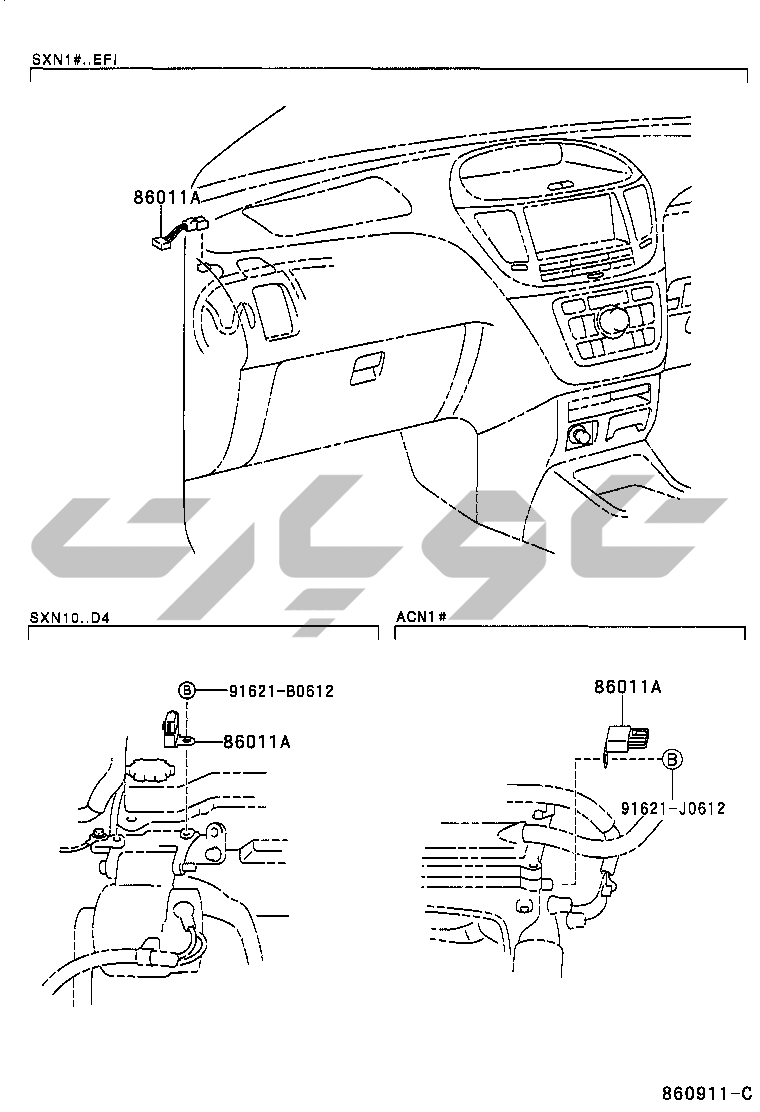 SXN1#..EFI

86011A

SXN10..D4

B 91621-B0612

86011A

ACN1#

86011A

B

91621-J0612

860911-C