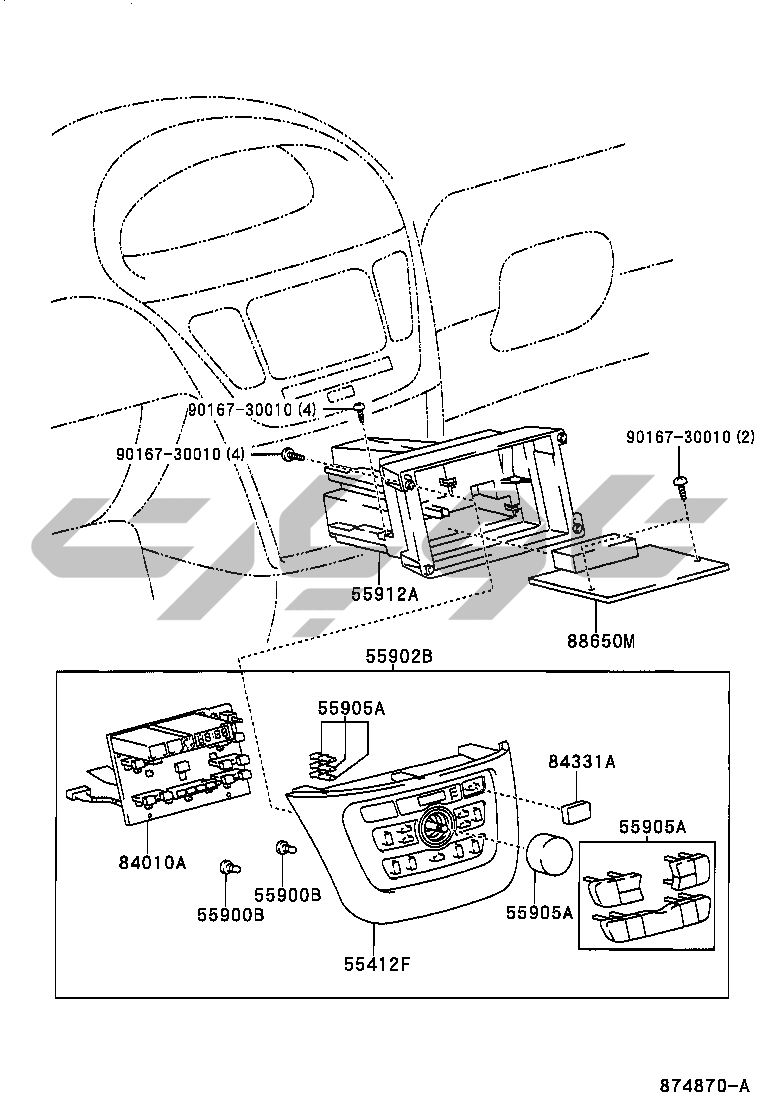 90167-30010 (4)
90167-30010 (4)
90167-30010 (2)
55912A
88650M
55902B
55905A
84331A
55905A
84010A
55900B
55900B
55905A
55412F
874870-A