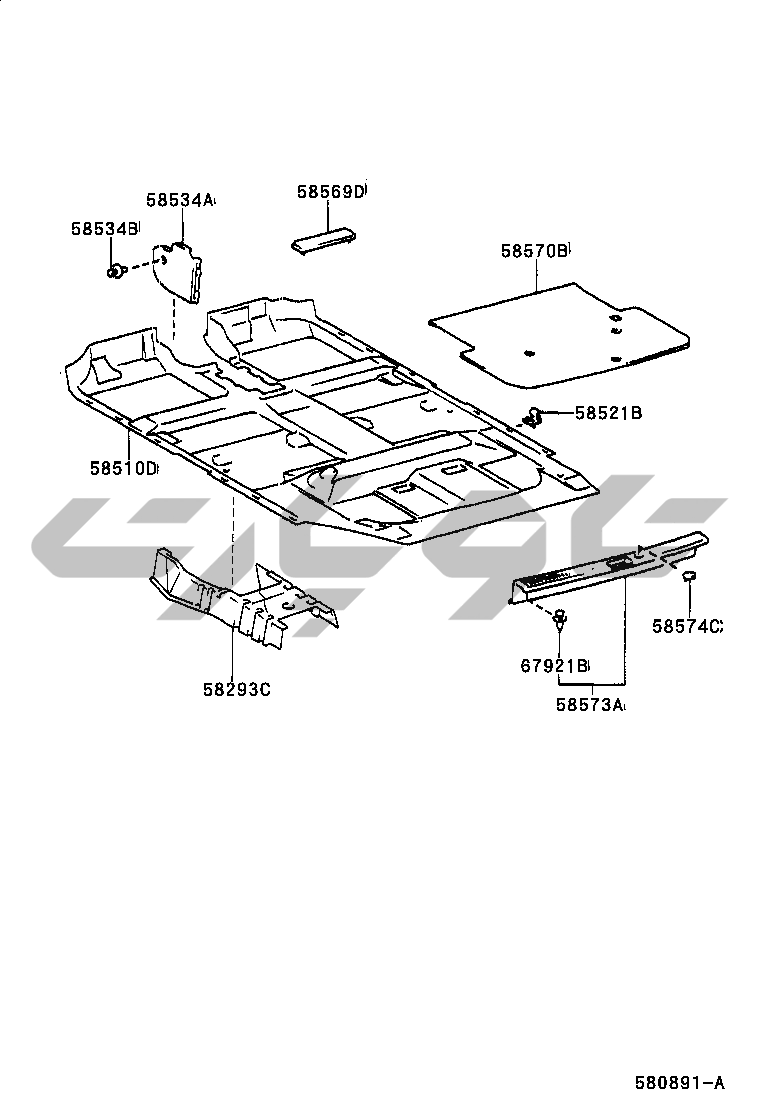 58534A
58569D
58534B
58570B
58521B
58510D
58574C
67921B
58293C
58573A
580891-A