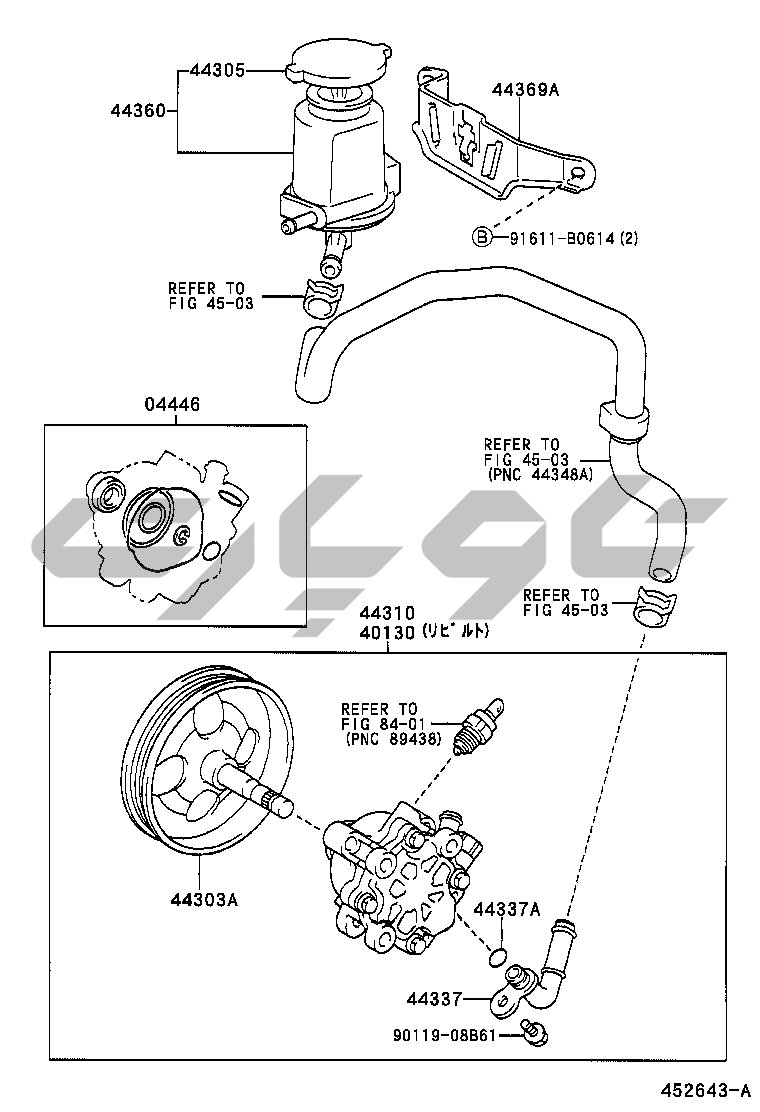 44305
44360
44369A
B 91611-B0614 (2)
REFER TO
FIG 45-03
04446
REFER TO
FIG 45-03
(PNC 44348A)
REFER TO
FIG 45-03
44310
40130 (リビルト)
REFER TO
FIG 84-01
(PNC 89438)
44303A
44337A
44337
90119-08B61
452643-A