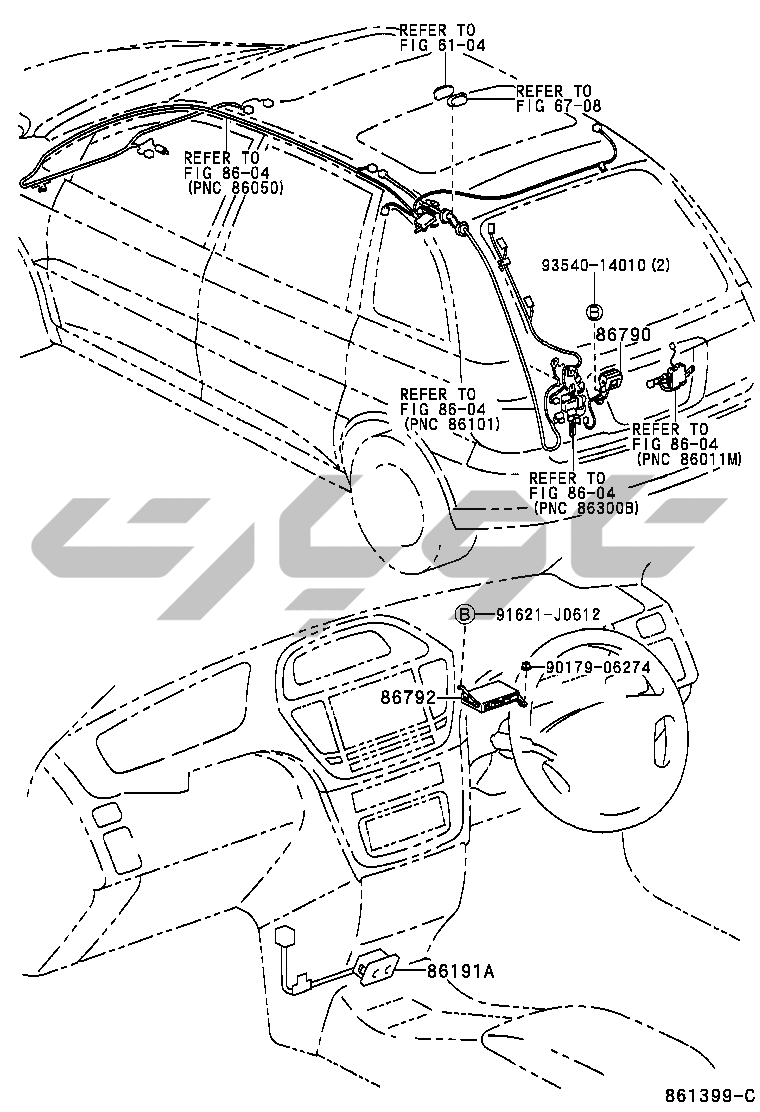 REFER TO
FIG 61-04

REFER TO
FIG 67-08

REFER TO
FIG 86-04
(PNC 86050)

93540-14010 (2)

B

86790

REFER TO
FIG 86-04
(PNC 86101)

REFER TO
FIG 86-04
(PNC 86011M)

REFER TO
FIG 86-04
(PNC 86300B)

B 91621-J0612

90179-06274

86792

86191A

861399-C