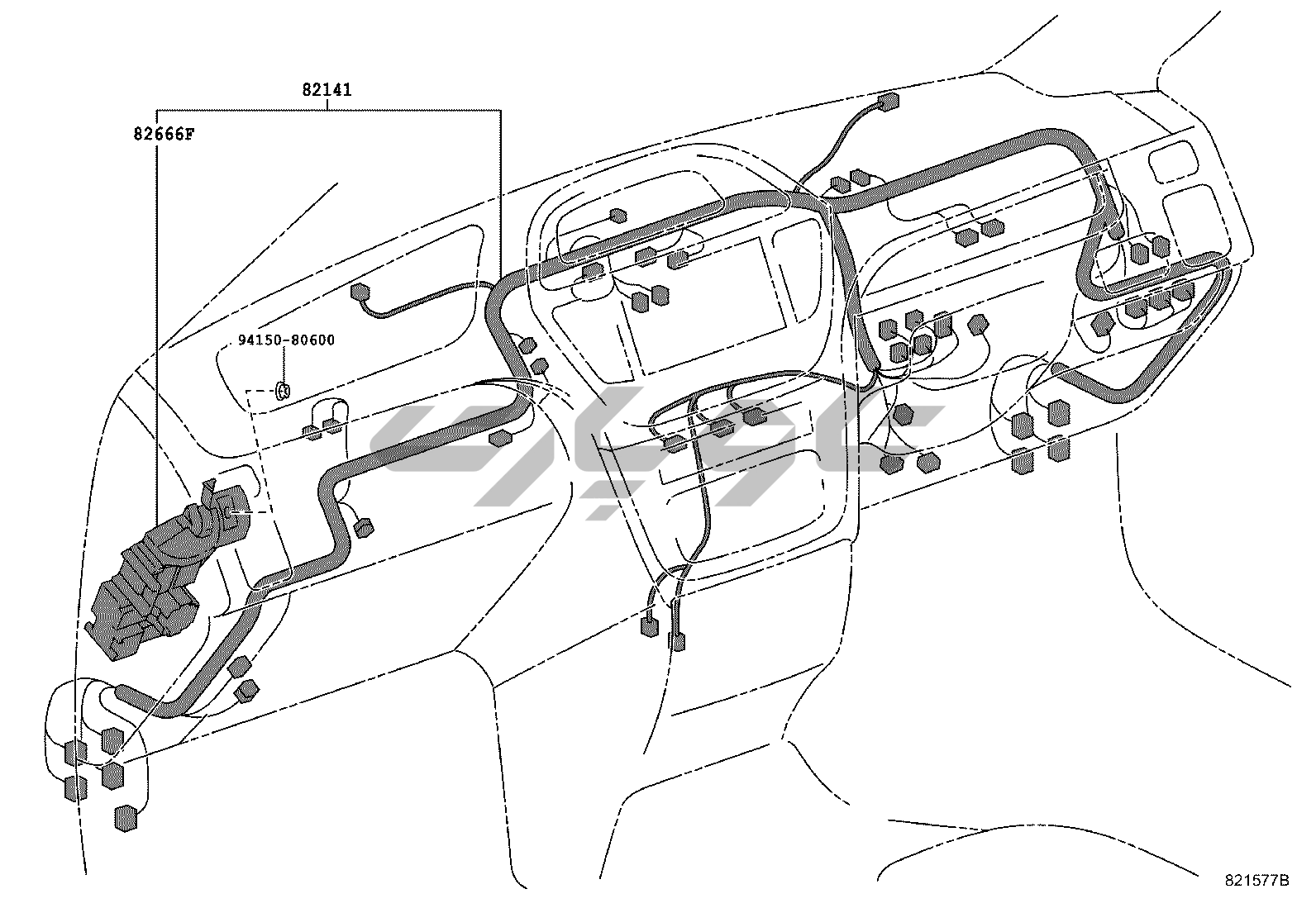 82141
82666F
94150-80600
821577B