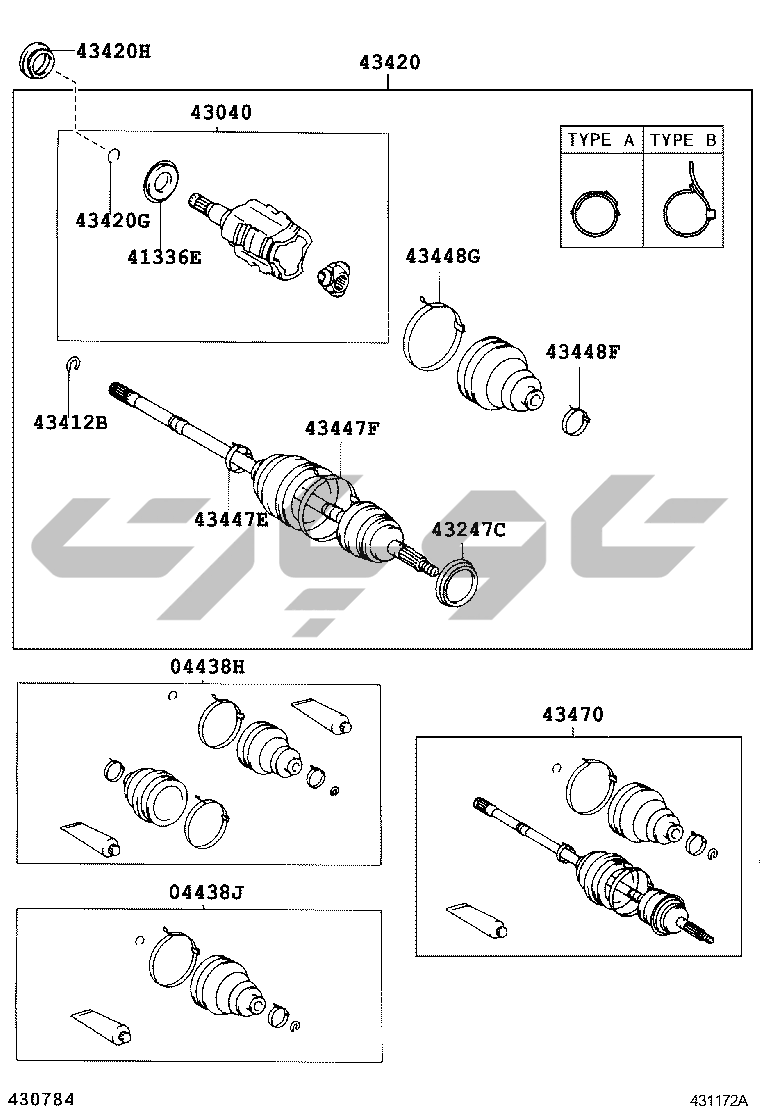 43420H

43420

43040

TYPE A

TYPE B

43420G

41336E

43448G

43448F

43412B

43447F

43447E

43247C

04438H

43470

04438J

430784

431172A