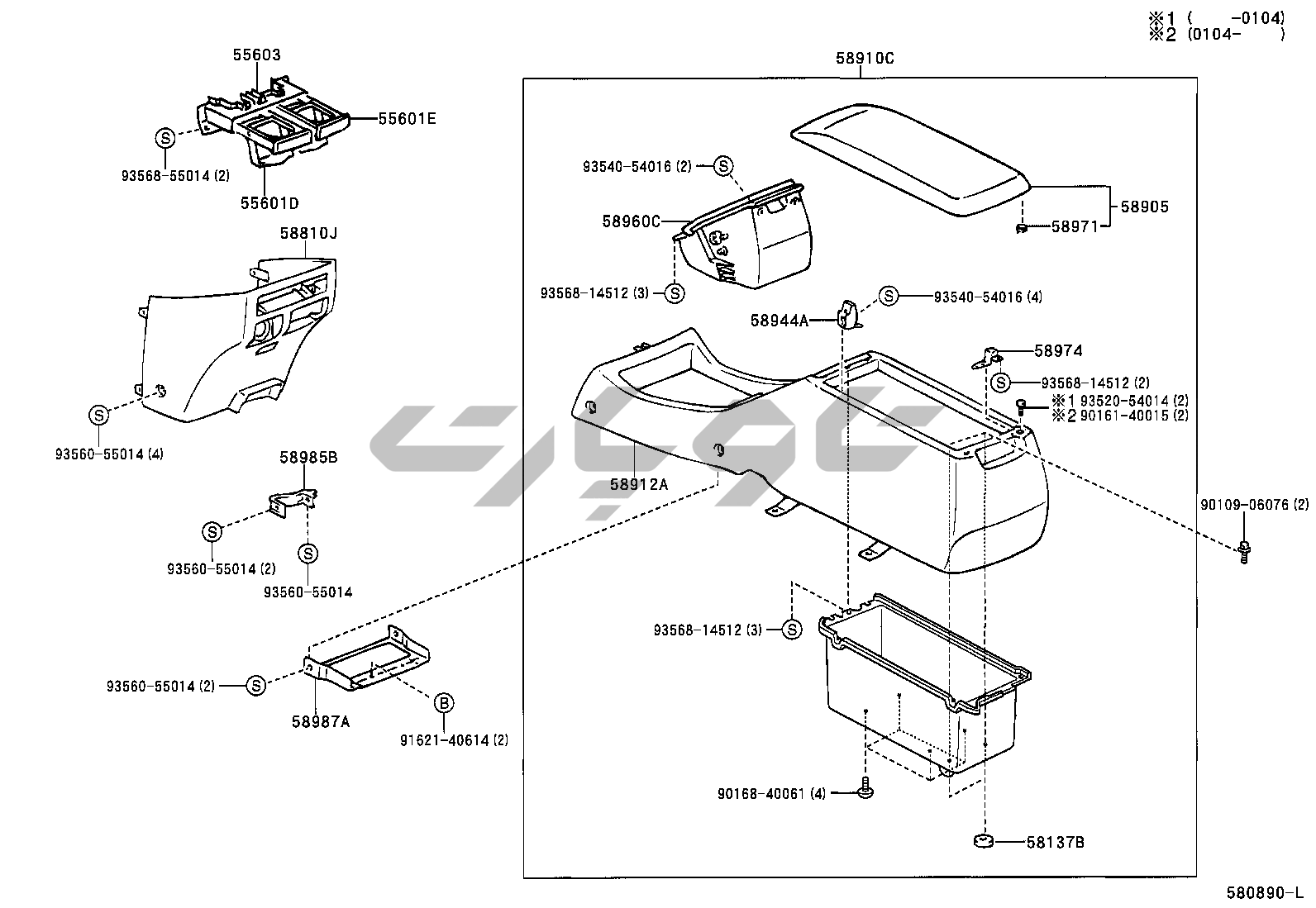 ※1 (　　-0104)
※2 (0104-　　)

55603
55601E
S
93568-55014 (2)
55601D

58810J
S
93560-55014 (4)

58985B
S
93560-55014 (2)
S
93560-55014

93560-55014 (2)
S
58987A
B
91621-40614 (2)

58910C
93540-54016 (2)
S
58960C
93568-14512 (3)
S
58905
58971
58944A
S
93540-54016 (4)
58974
S
93568-14512 (2)
※1 93520-54014 (2)
※2 90161-40015 (2)
58912A
90109-06076 (2)
93568-14512 (3)
S
90168-40061 (4)
58137B

580890-L