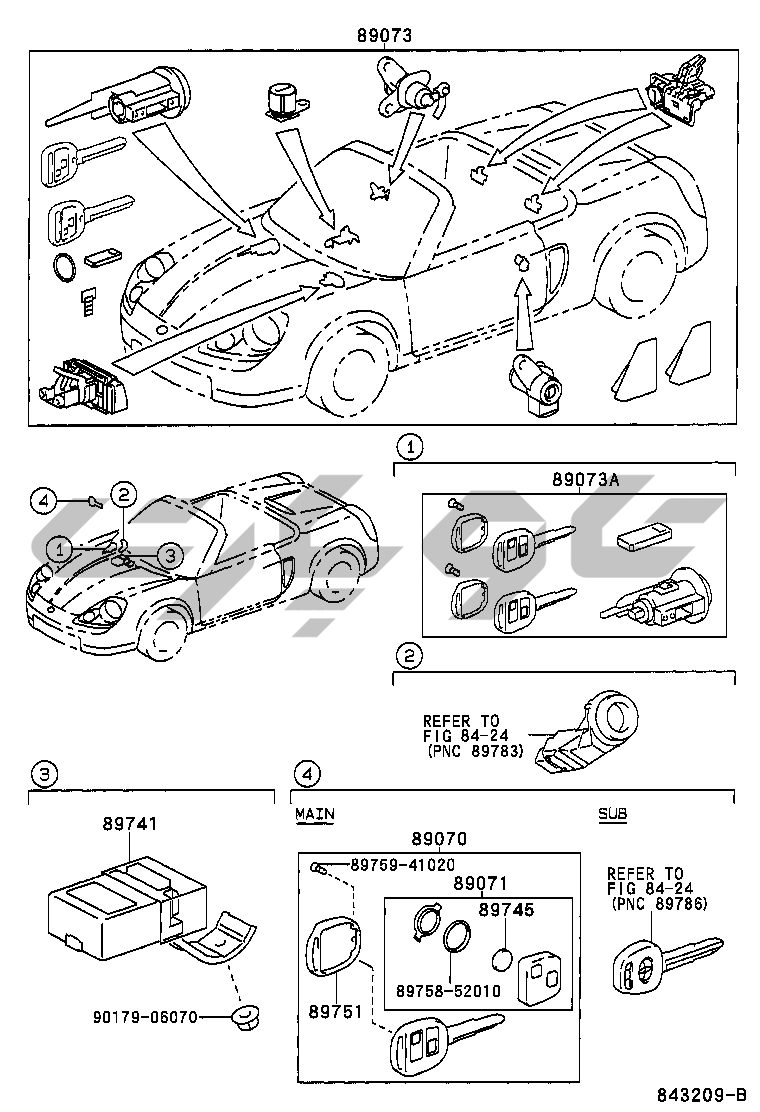 89073

4
2
1
3

1
89073A

2
REFER TO
FIG 84-24
(PNC 89783)

3
89741
90179-06070

4
MAIN
SUB
89070
89759-41020
89071
89745
89758-52010
89751

REFER TO
FIG 84-24
(PNC 89786)

843209-B