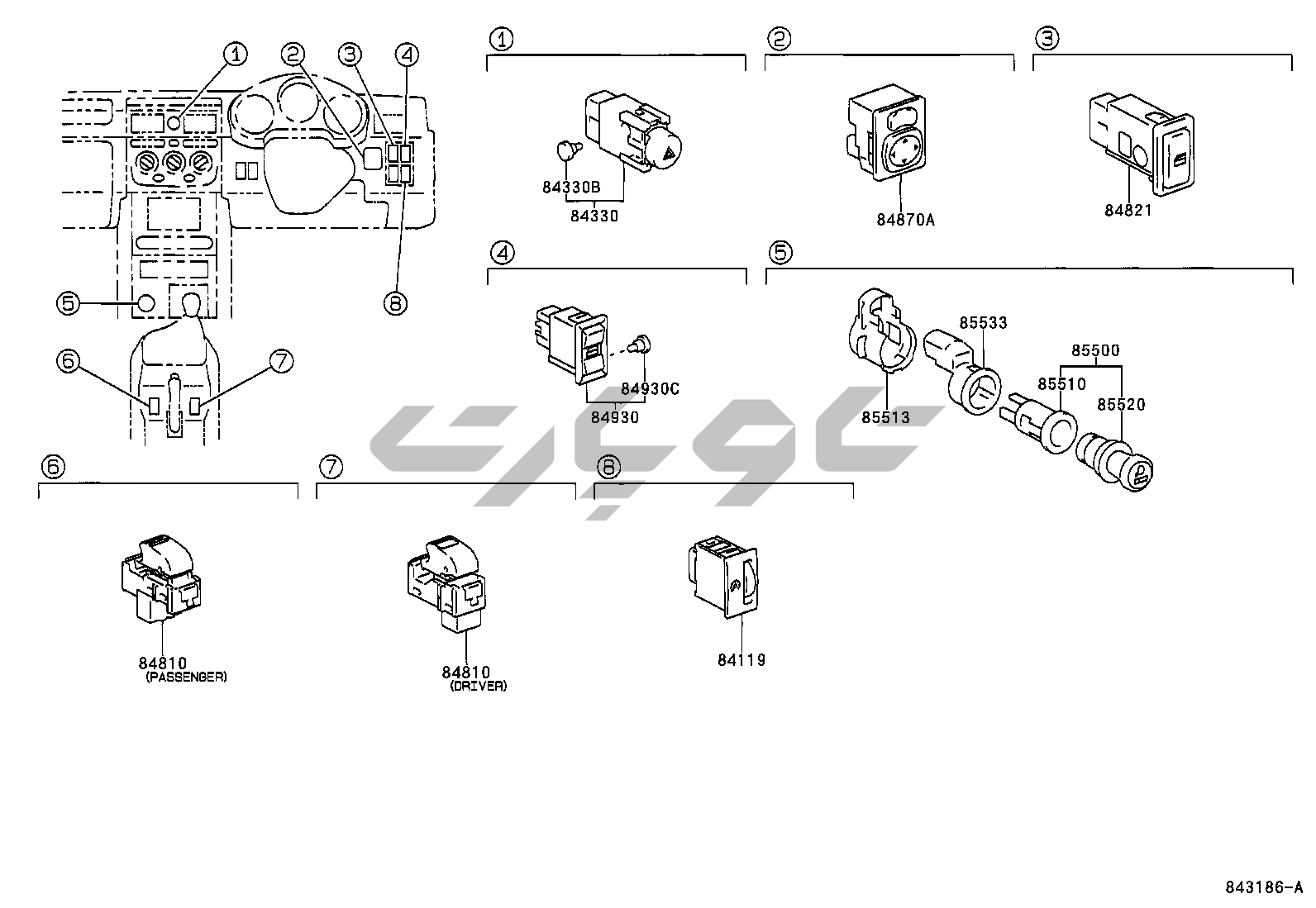 ①
②
③
④
⑤
⑥
⑦
⑧

①
84330B
84330

②
84870A

③
84821

④
84930C
84930

⑤
85513
85533
85500
85510
85520

⑥
84810
(PASSENGER)

⑦
84810
(DRIVER)

⑧
84119

843186-A