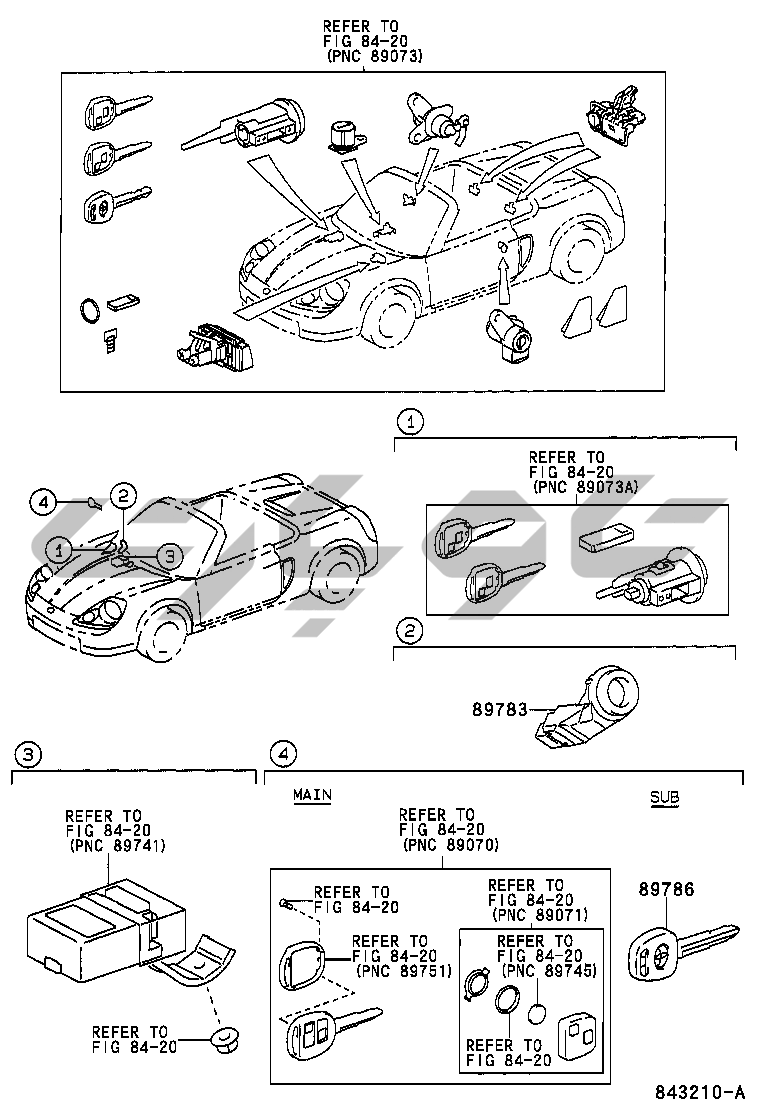 REFER TO
FIG 84-20
(PNC 89073)

4
2
1
3

1

REFER TO
FIG 84-20
(PNC 89073A)

2

89783

3

REFER TO
FIG 84-20
(PNC 89741)

REFER TO
FIG 84-20

4

MAIN

SUB

REFER TO
FIG 84-20
(PNC 89070)

REFER TO
FIG 84-20

REFER TO
FIG 84-20
(PNC 89751)

REFER TO
FIG 84-20
(PNC 89071)

REFER TO
FIG 84-20
(PNC 89745)

REFER TO
FIG 84-20

89786

843210-A