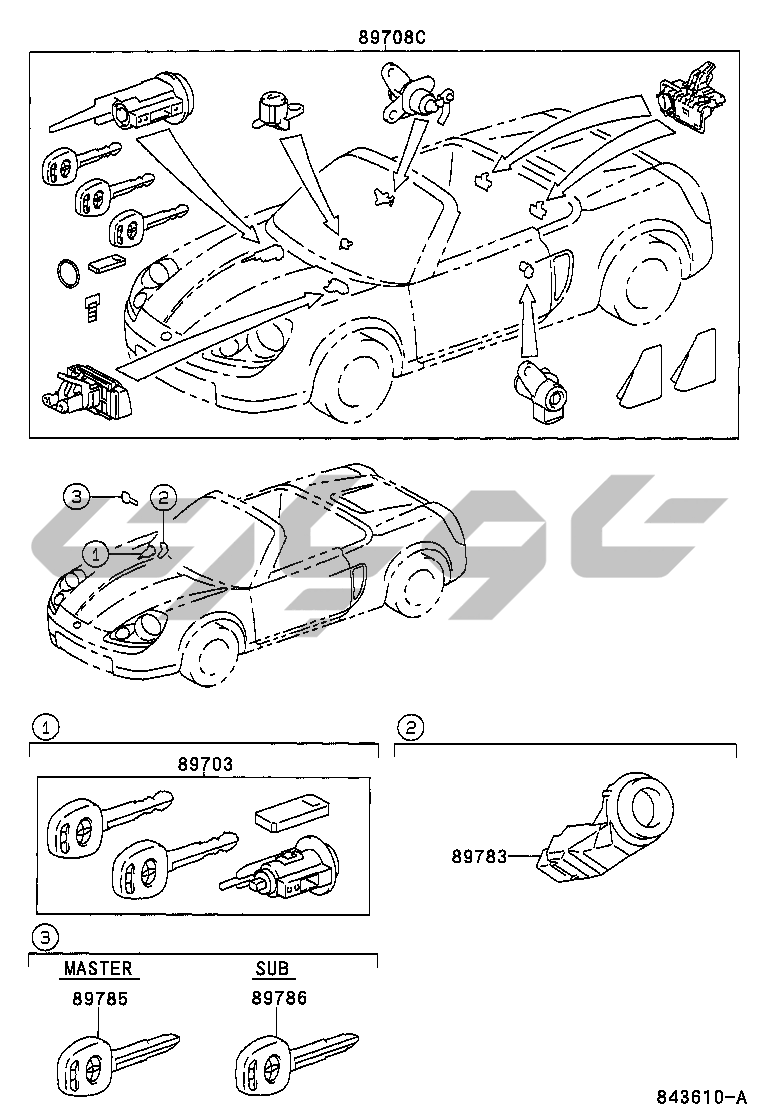 89708C

3
2
1

1
89703

2
89783

3
MASTER
89785
SUB
89786

843610-A