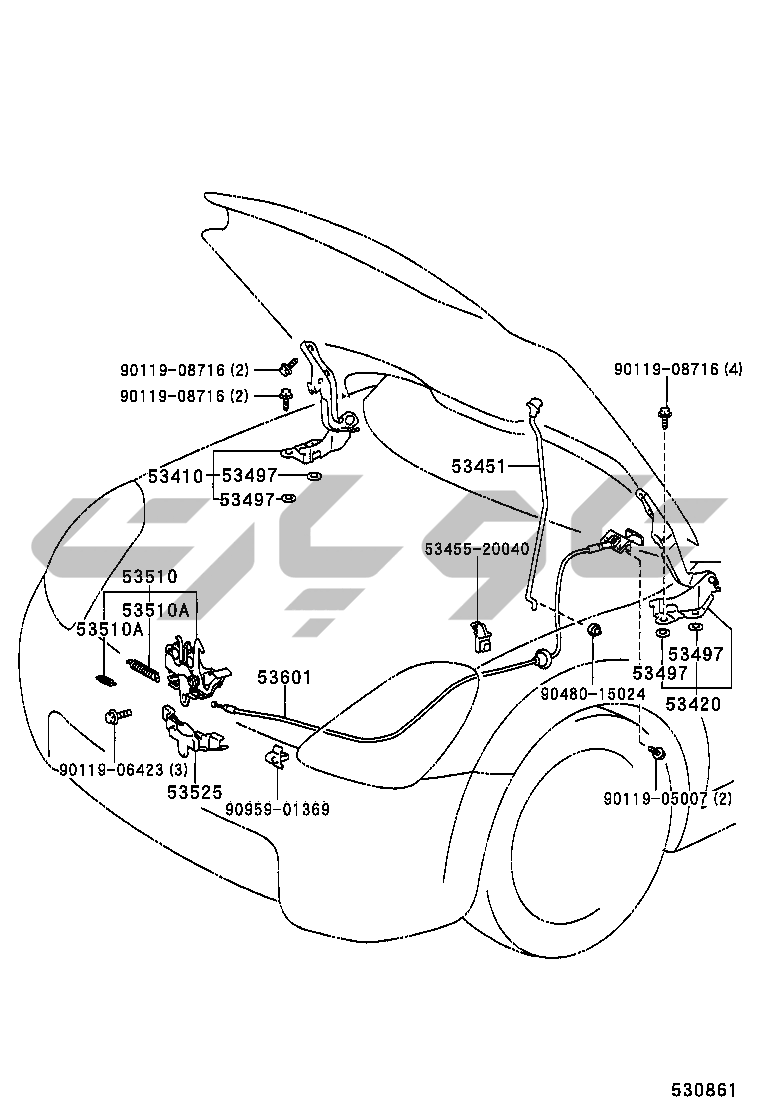 90119-08716 (2)
90119-08716 (2)
90119-08716 (4)
53410
53497
53497
53451
53455-20040
53510
53510A
53510A
53601
53497
53497
53420
90480-15024
90119-06423 (3)
53525
90959-01369
90119-05007 (2)
530861