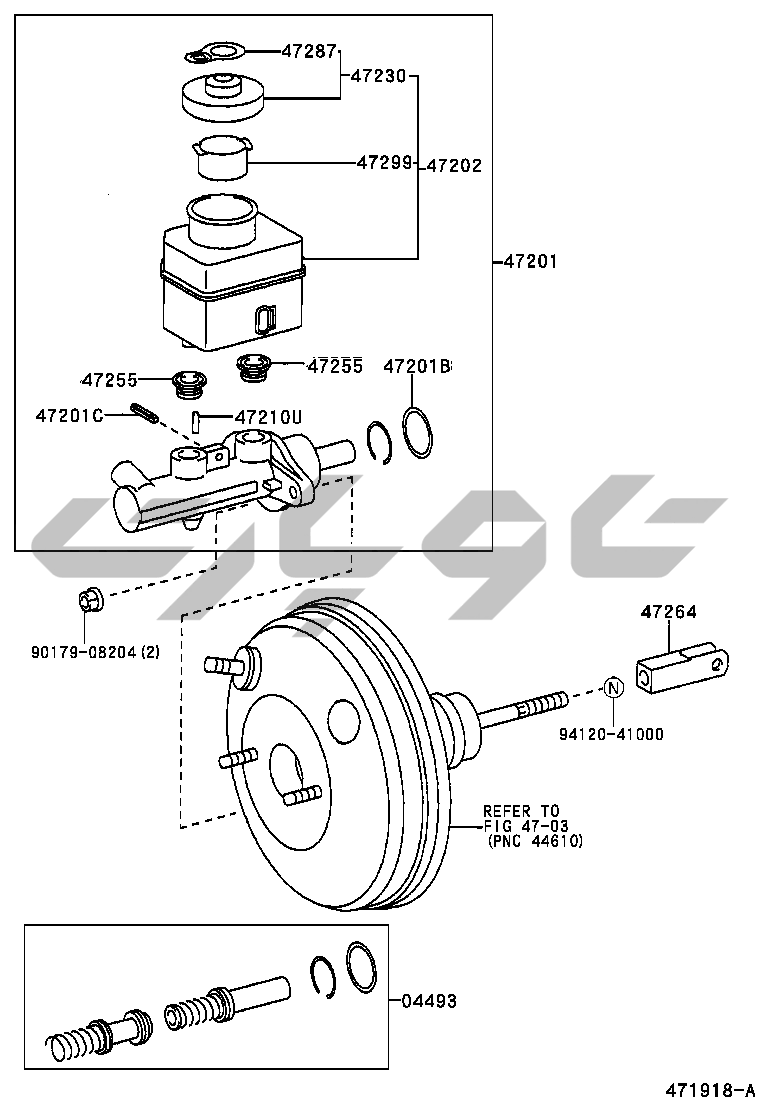 47287
47230
47299
47202
47201
47255
47255
47201B
47201C
47210U
90179-08204 (2)
47264
N
94120-41000
REFER TO
FIG 47-03
(PNC 44610)
04493
471918-A