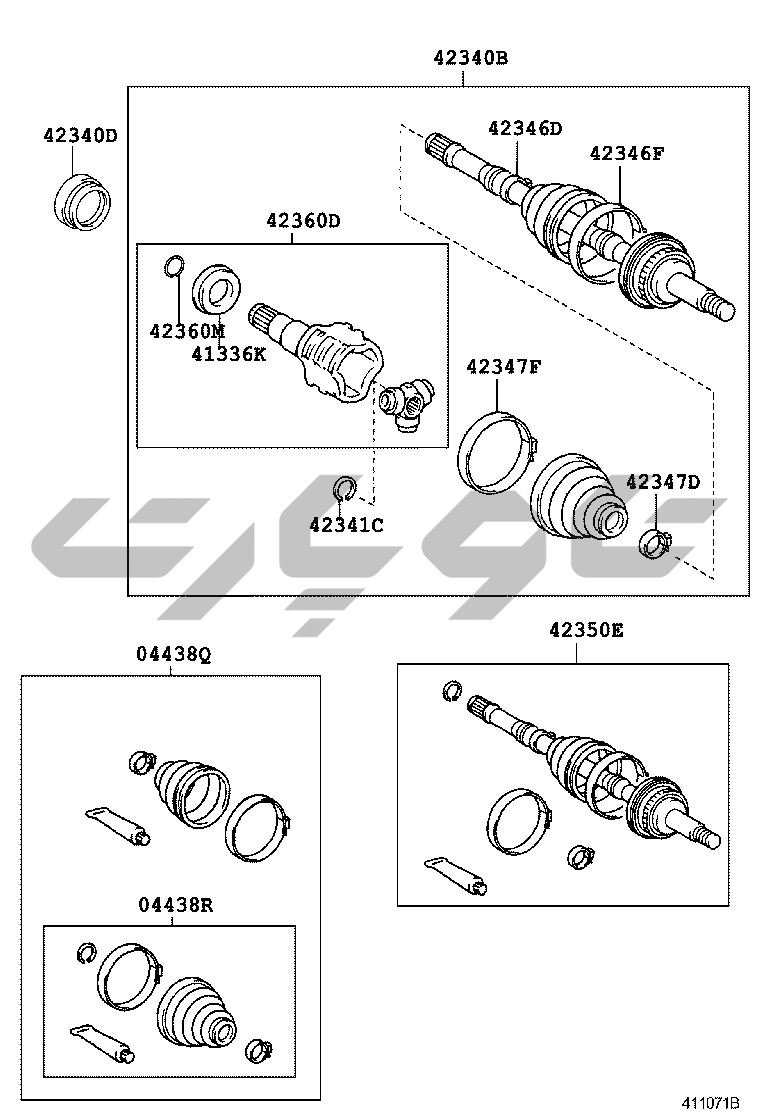 42340B

42340D

42346D

42346F

42360D

42360M

41336K

42347F

42347D

42341C

04438Q

42350E

04438R

411071B