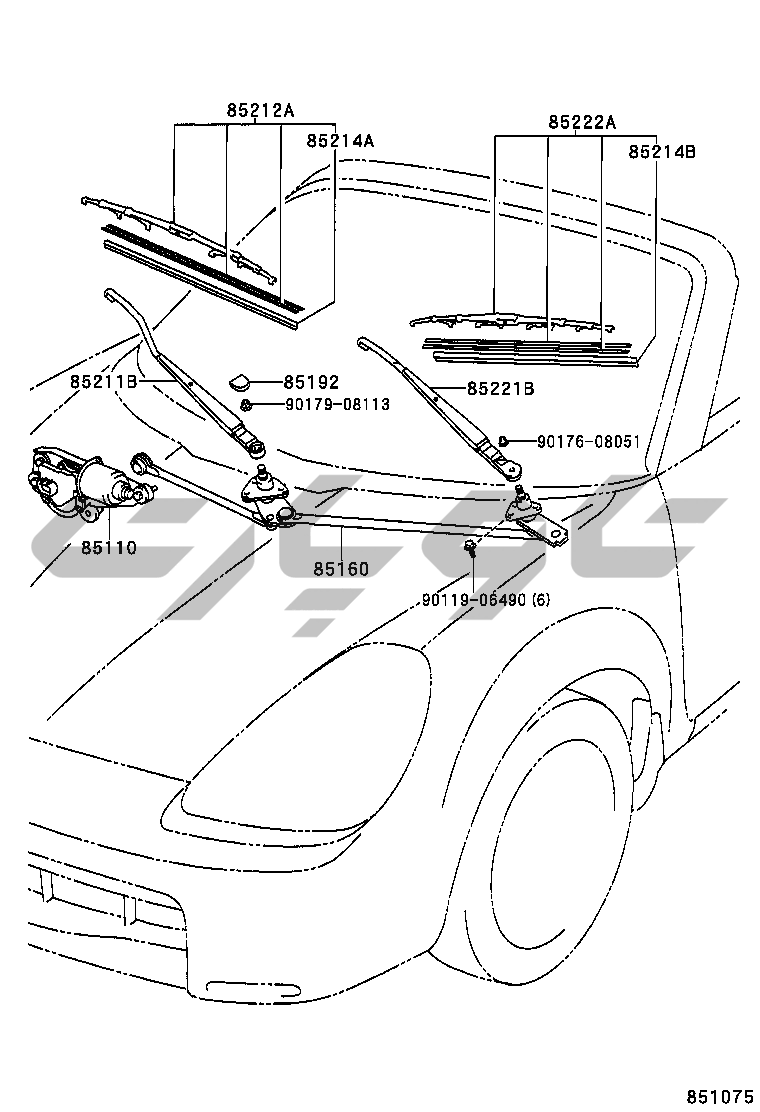 85212A
85214A
85222A
85214B
85211B
85192
90179-08113
85221B
90176-08051
85110
85160
90119-06490 (6)
851075