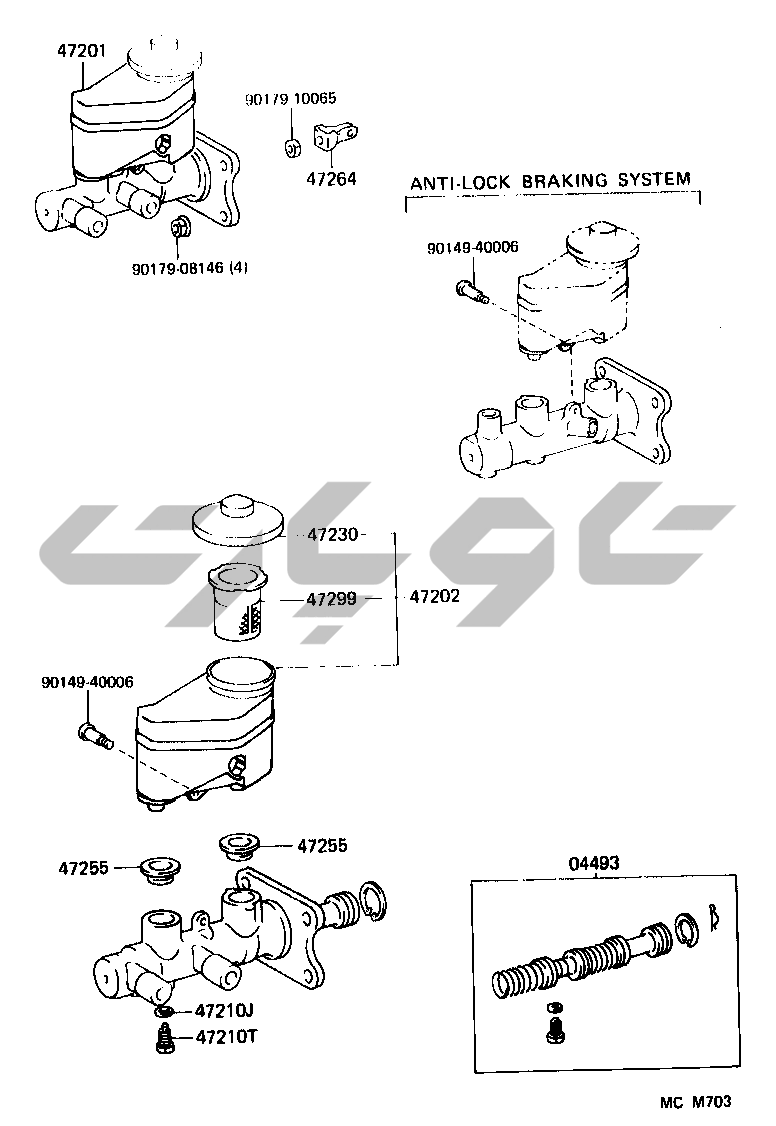 47201

90179 10065

47264

90179-08146 (4)

ANTI-LOCK BRAKING SYSTEM

90149-40006

47230

47299

47202

90149-40006

47255

47255

47210J

47210T

04493

MC M703