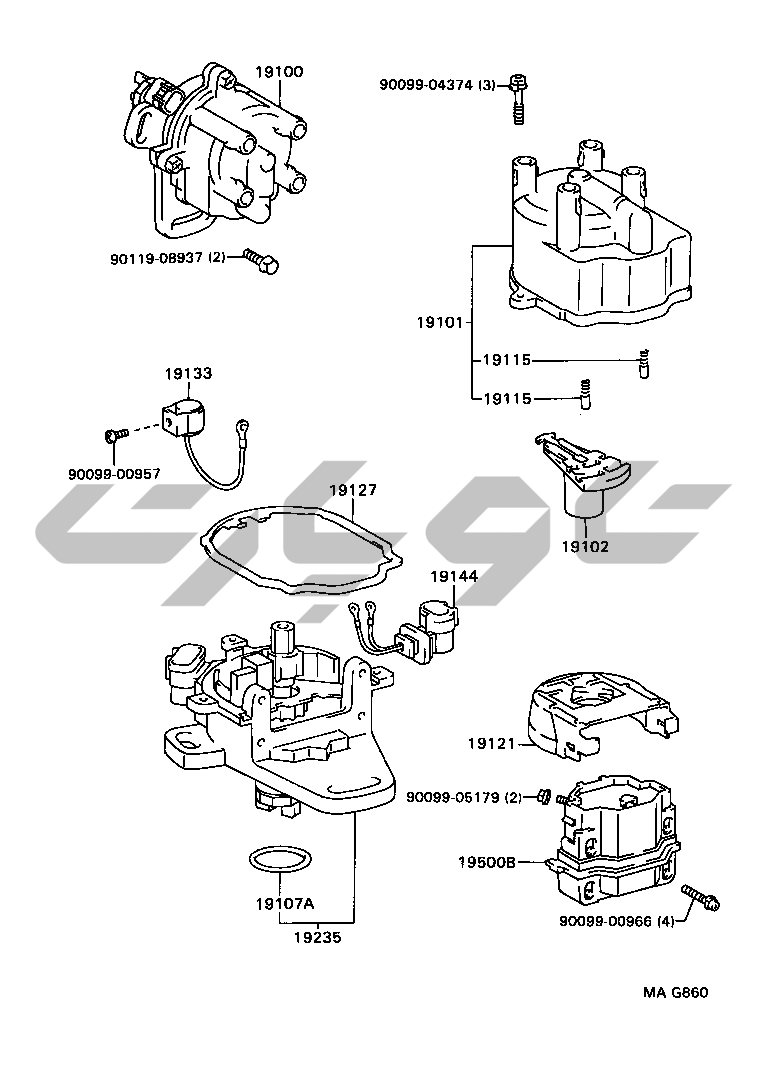 19100
90099-04374 (3)
90119-08937 (2)
19101
19115
19115
19133
90099-00957
19127
19102
19144
19121
90099-05179 (2)
19500B
90099-00966 (4)
19107A
19235
MA G860