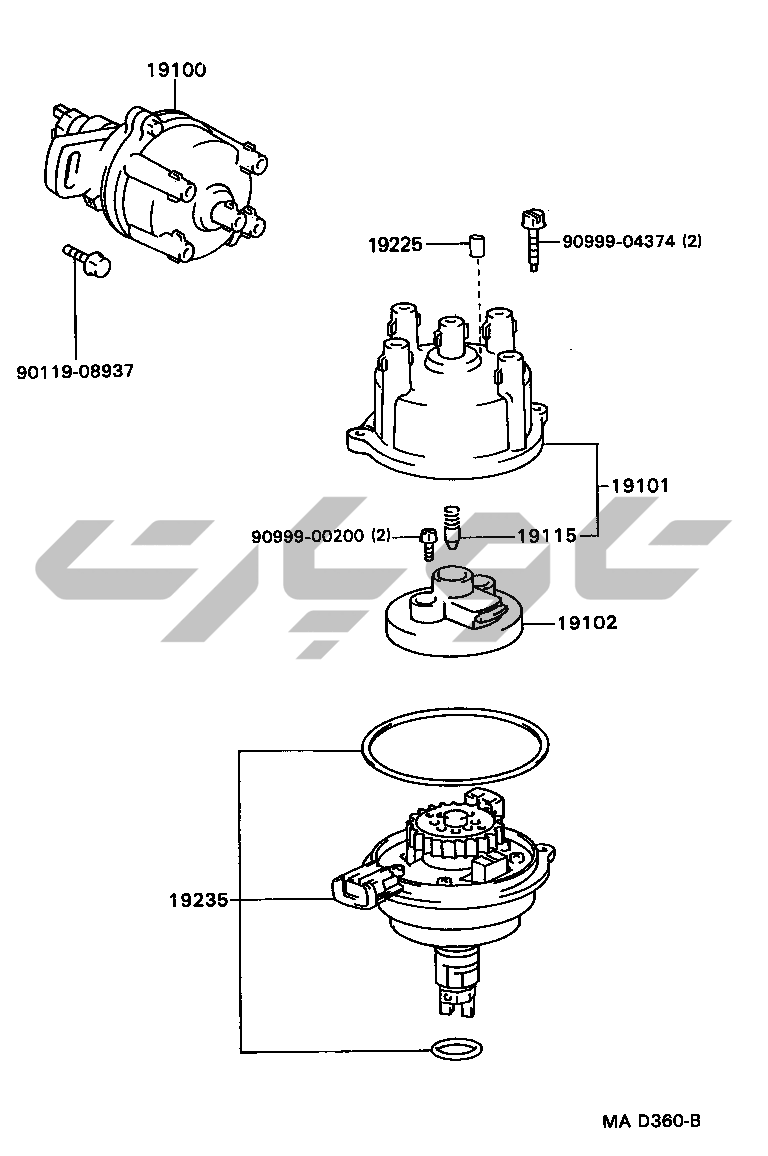 19100

19225

90999-04374 (2)

90119-08937

19101

90999-00200 (2)

19115

19102

19235

MA D360-B