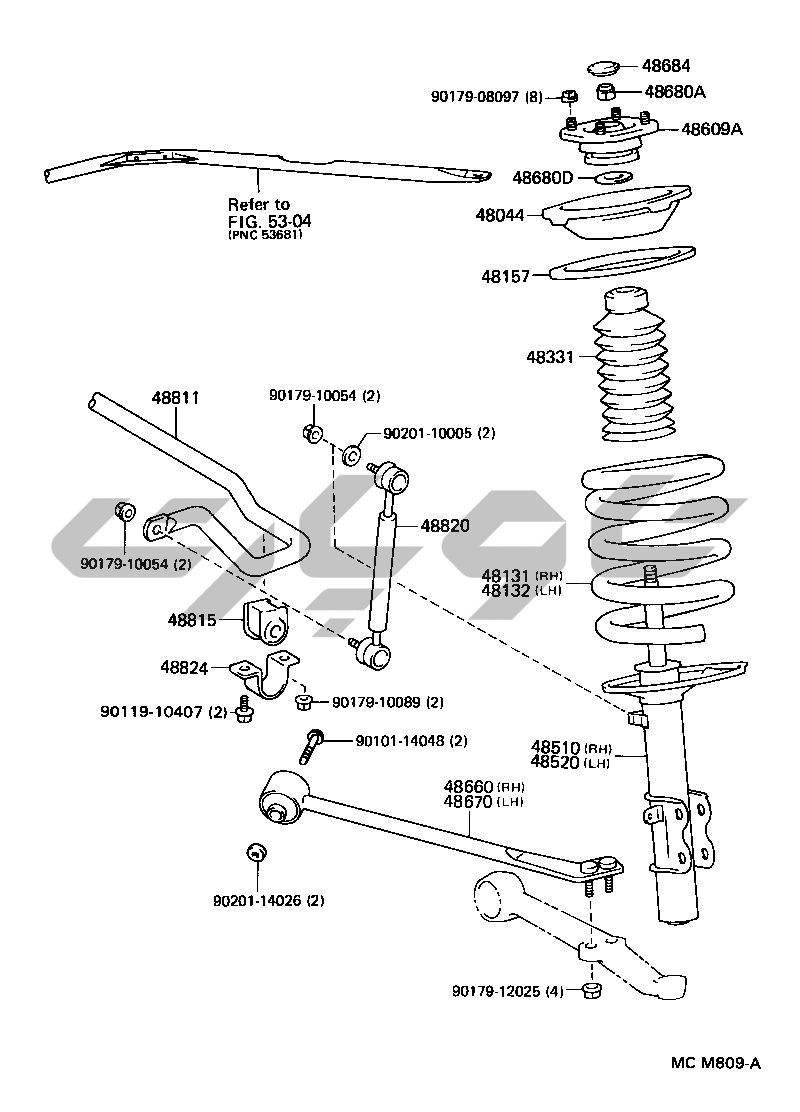 48684
90179-08097 (8)
48680A
48609A
48680D
48044
Refer to
FIG. 53-04
(PNC 53681)
48157
48331
48811
90179-10054 (2)
90201-10005 (2)
48820
90179-10054 (2)
48131 (RH)
48132 (LH)
48815
48824
90179-10089 (2)
90119-10407 (2)
90101-14048 (2)
48510 (RH)
48520 (LH)
48660 (RH)
48670 (LH)
90201-14026 (2)
90179-12025 (4)
MC M809-A