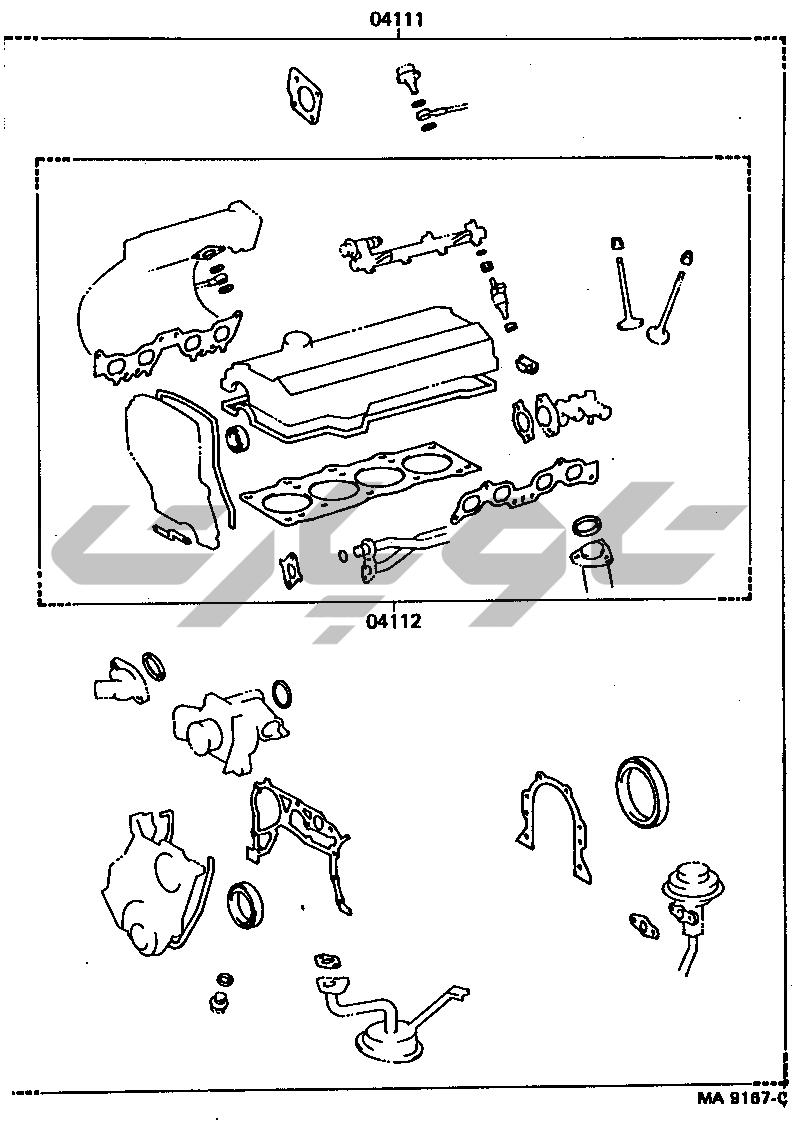 04111

04112

MA 9167-C