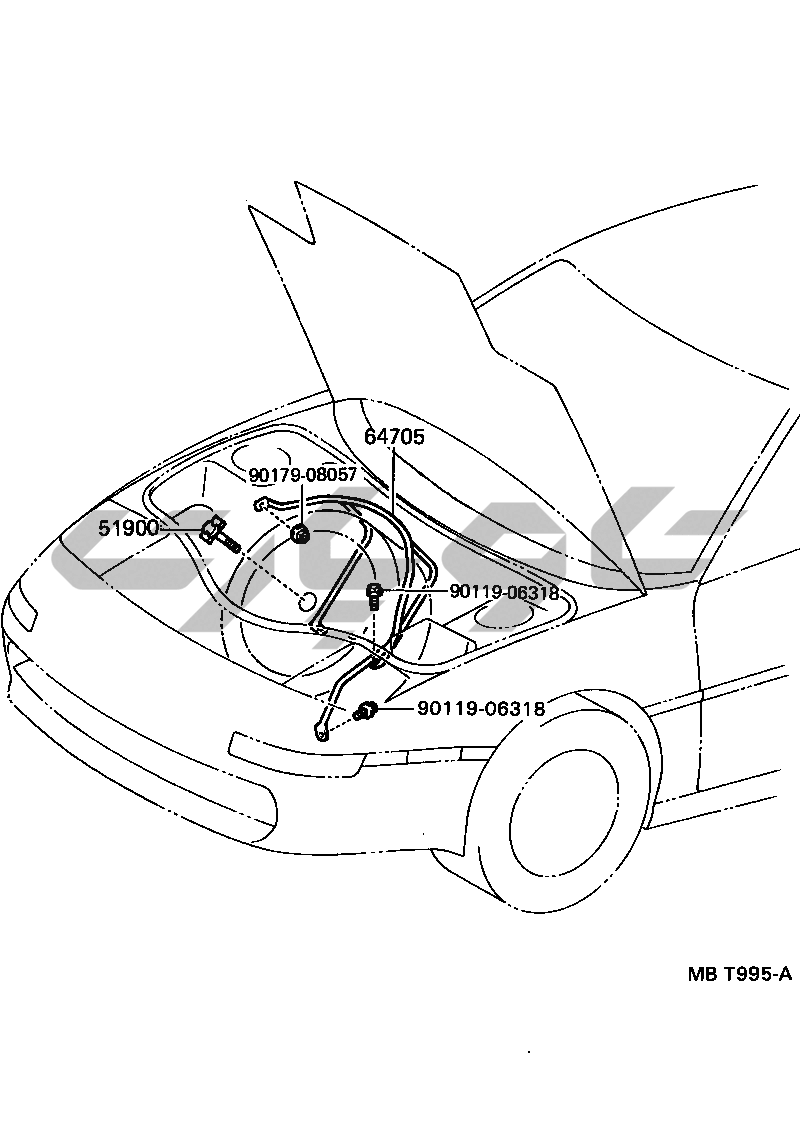 64705
90179-08057
51900
90119-06318
90119-06318
MB T995-A