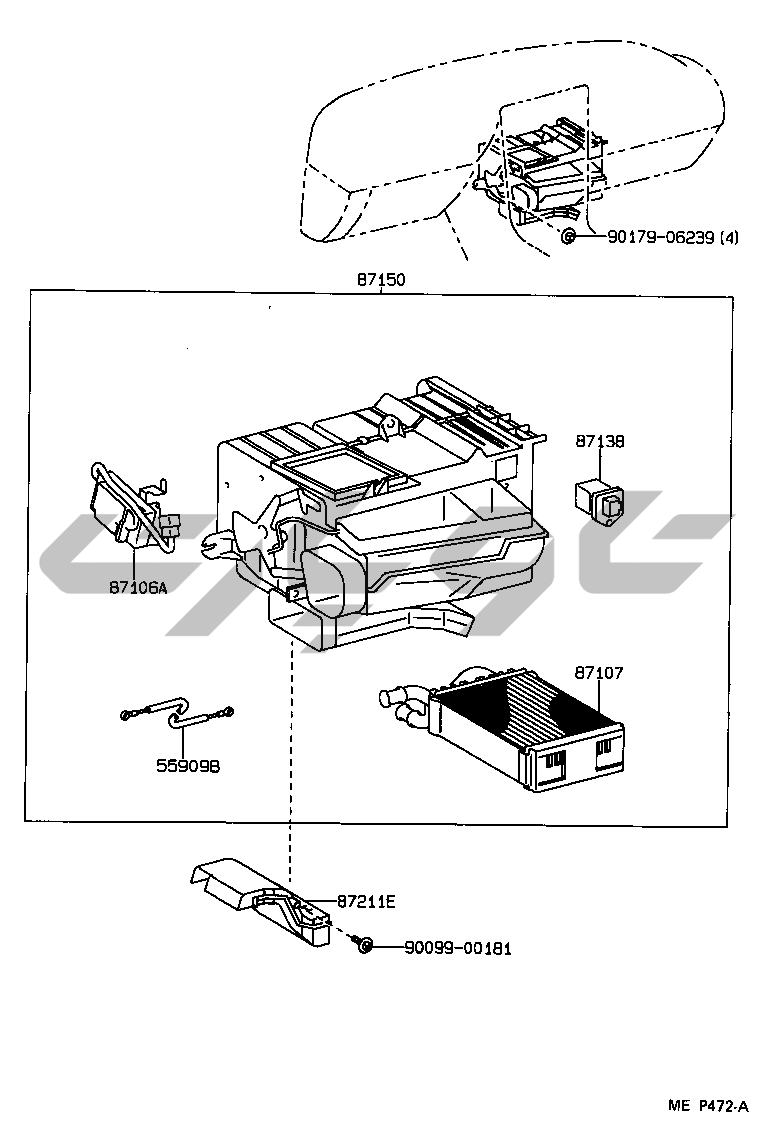 90179-06239 (4)

87150

87138

87106A

87107

55909B

87211E

90099-00181

ME P472-A