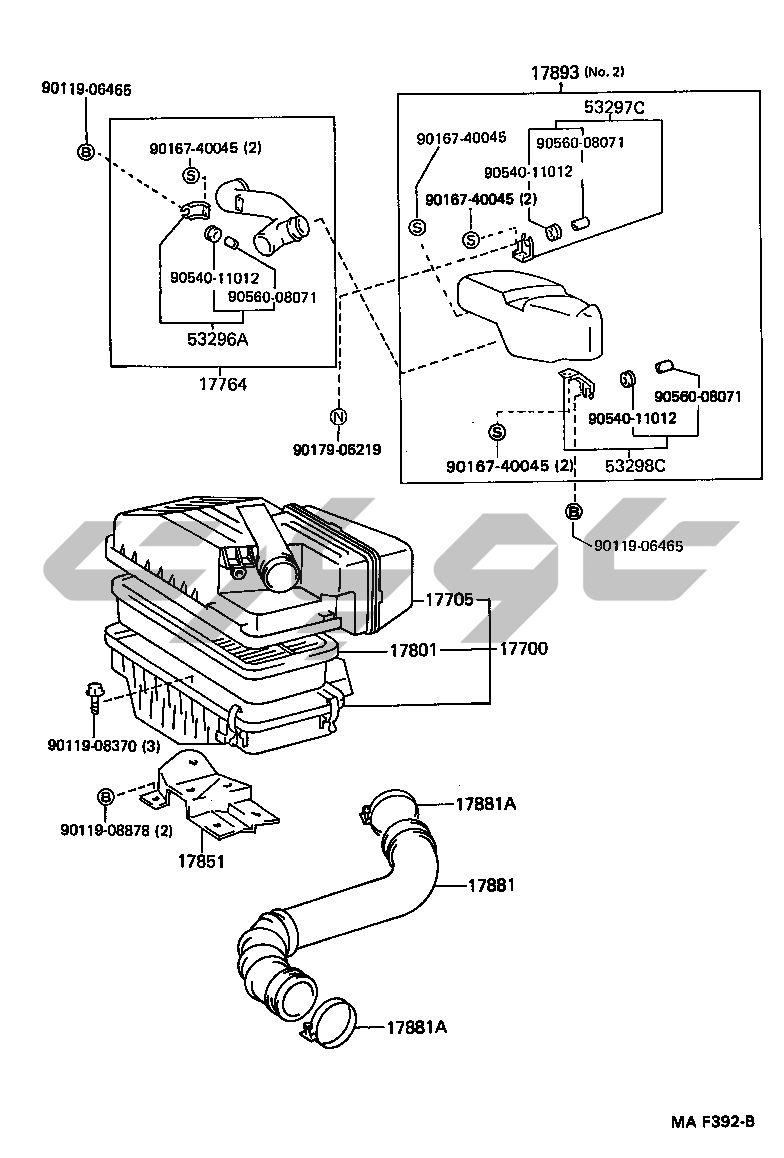 90119-06465
B
90167-40045 (2)
S
90540-11012
90560-08071
53296A
17764
N
90179-06219
17893 (No. 2)
53297C
90167-40045
90560-08071
90540-11012
90167-40045 (2)
S
S
90560-08071
90540-11012
S
90167-40045 (2)
53298C
B
90119-06465
17705
17801
17700
90119-08370 (3)
B
90119-08878 (2)
17851
17881A
17881
17881A
MA F392-B