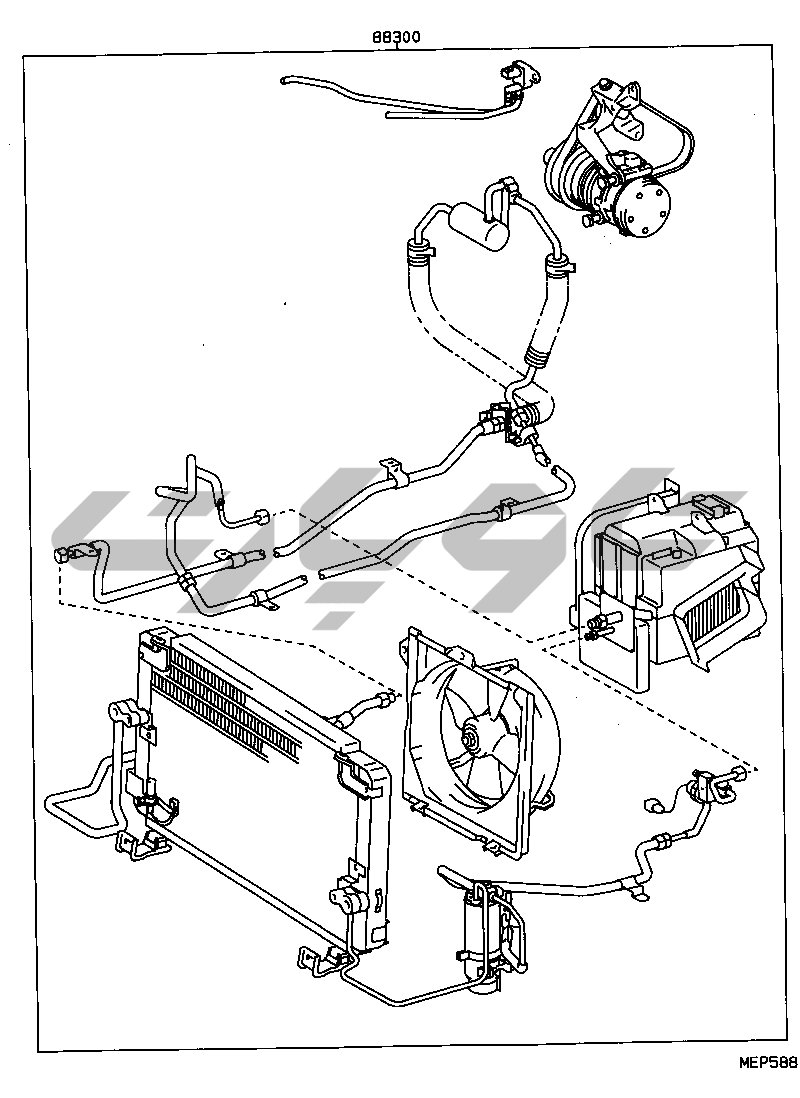 88300

MEP588