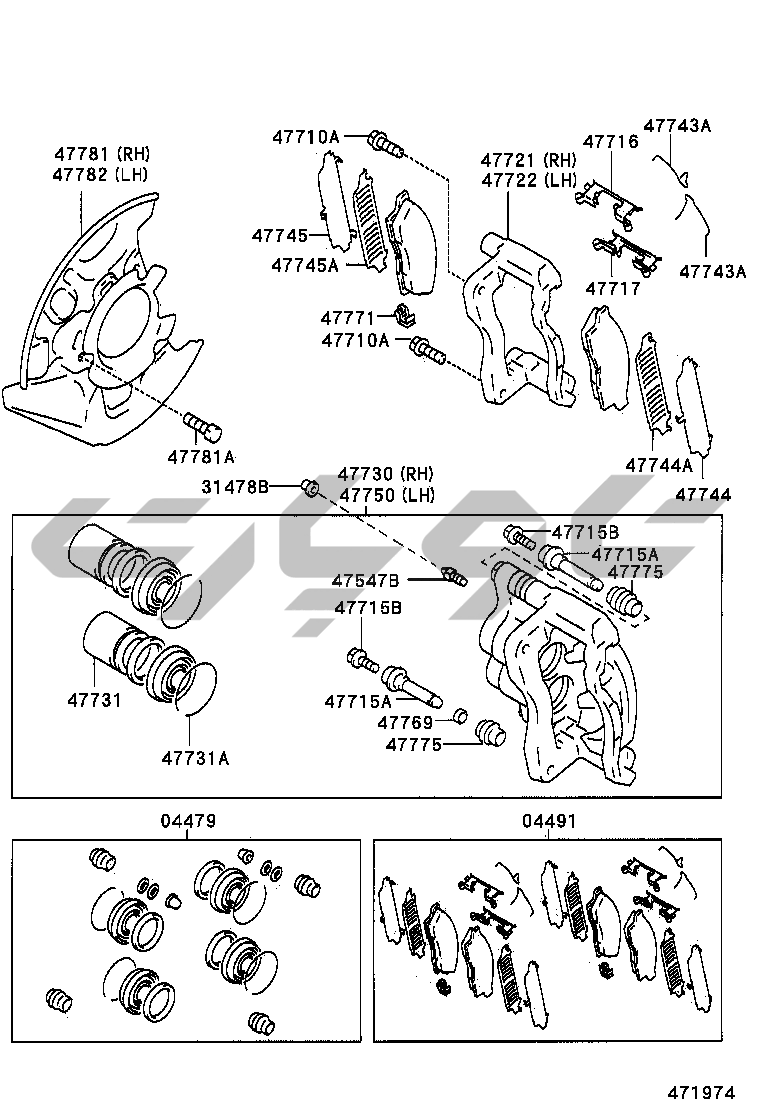 47781 (RH)
47782 (LH)

47781A

47710A
47745
47745A
47771
47710A

47721 (RH)
47722 (LH)

47716
47743A
47743A
47717

47744A
47744

31478B
47730 (RH)
47750 (LH)

47715B
47715A
47775
47547B
47715B
47715A
47769
47775

47731
47731A

04479

04491

471974