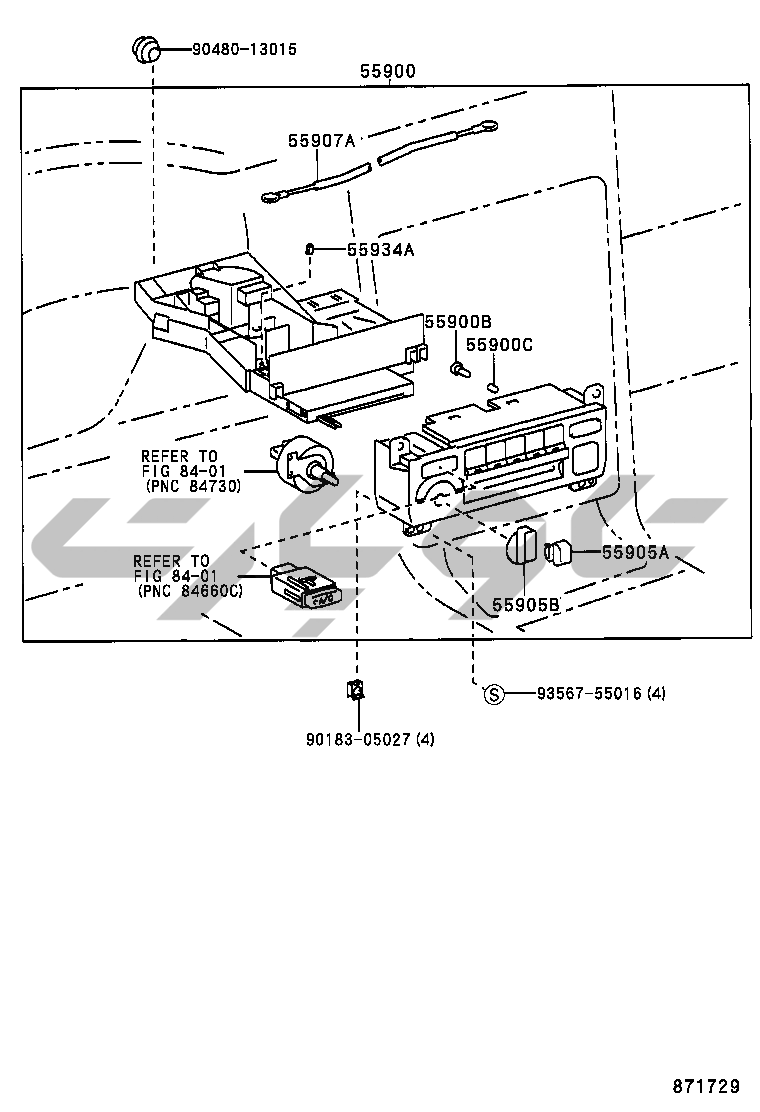 90480-13015

55900

55907A

55934A

55900B

55900C

REFER TO
FIG 84-01
(PNC 84730)

REFER TO
FIG 84-01
(PNC 84660C)

55905A

55905B

S 93567-55016 (4)

90183-05027 (4)

871729