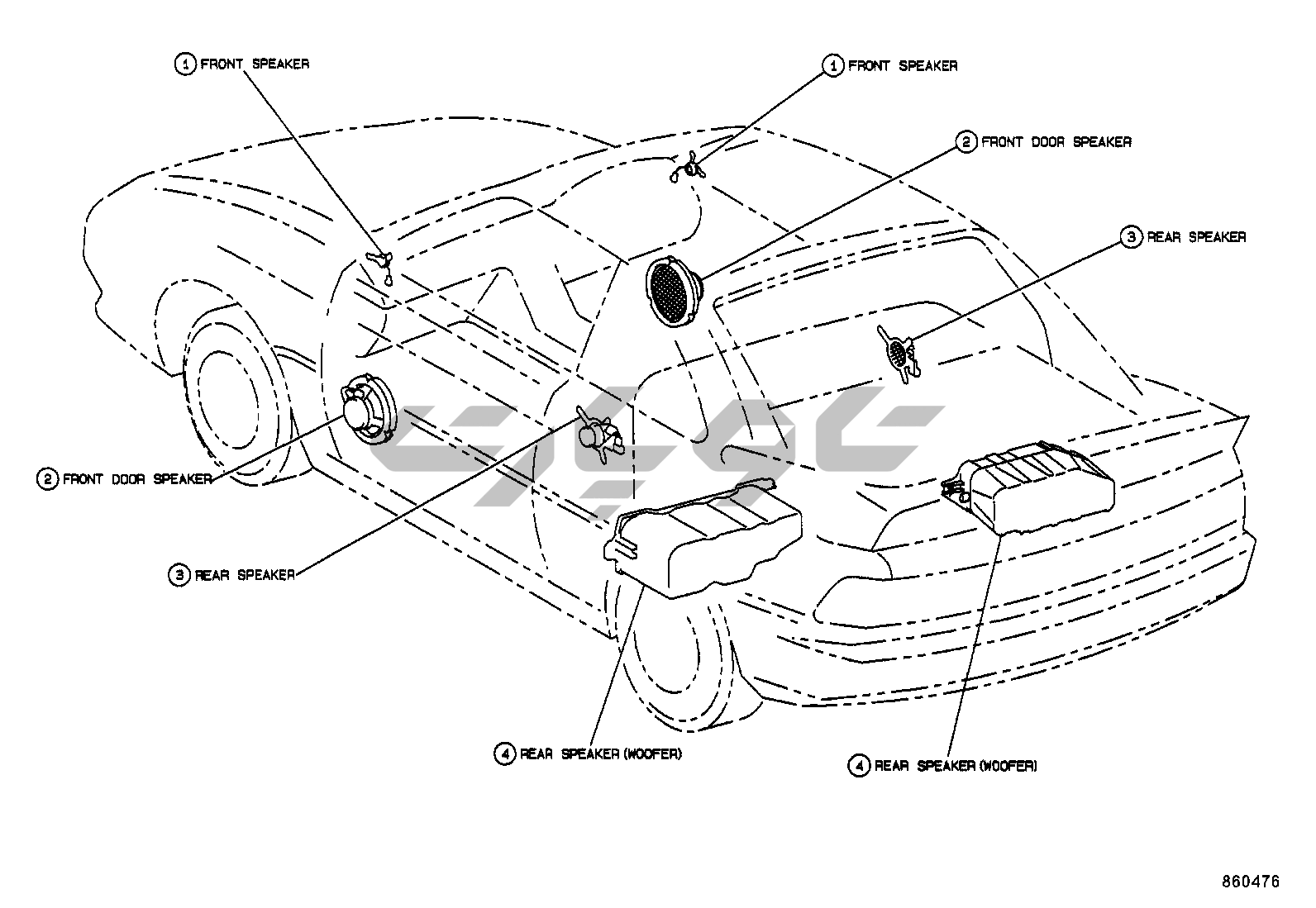 1 FRONT SPEAKER

1 FRONT SPEAKER

2 FRONT DOOR SPEAKER

3 REAR SPEAKER

2 FRONT DOOR SPEAKER

3 REAR SPEAKER

4 REAR SPEAKER (WOOFER)

4 REAR SPEAKER (WOOFER)

860476