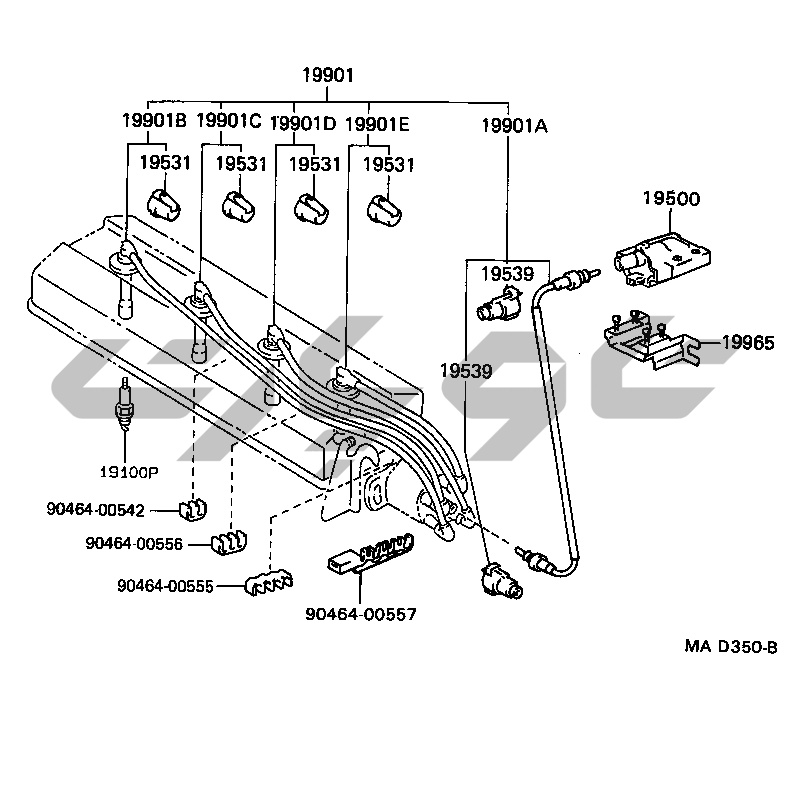 19901

19901B 19901C 19901D 19901E 19901A

19531 19531 19531 19531

19500

19539

19965

19539

19100P

90464-00542

90464-00556

90464-00555

90464-00557

MA D350-B