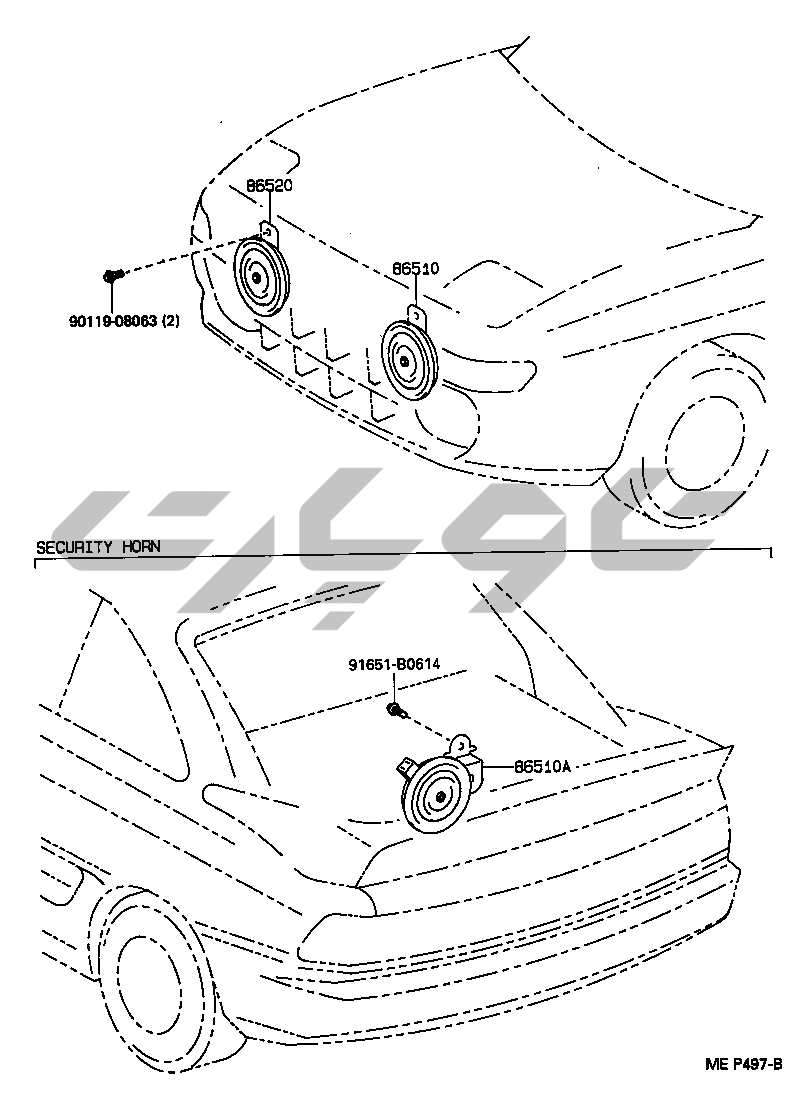 86520

86510

90119-08063 (2)

SECURITY HORN

91651-B0614

86510A

ME P497-B